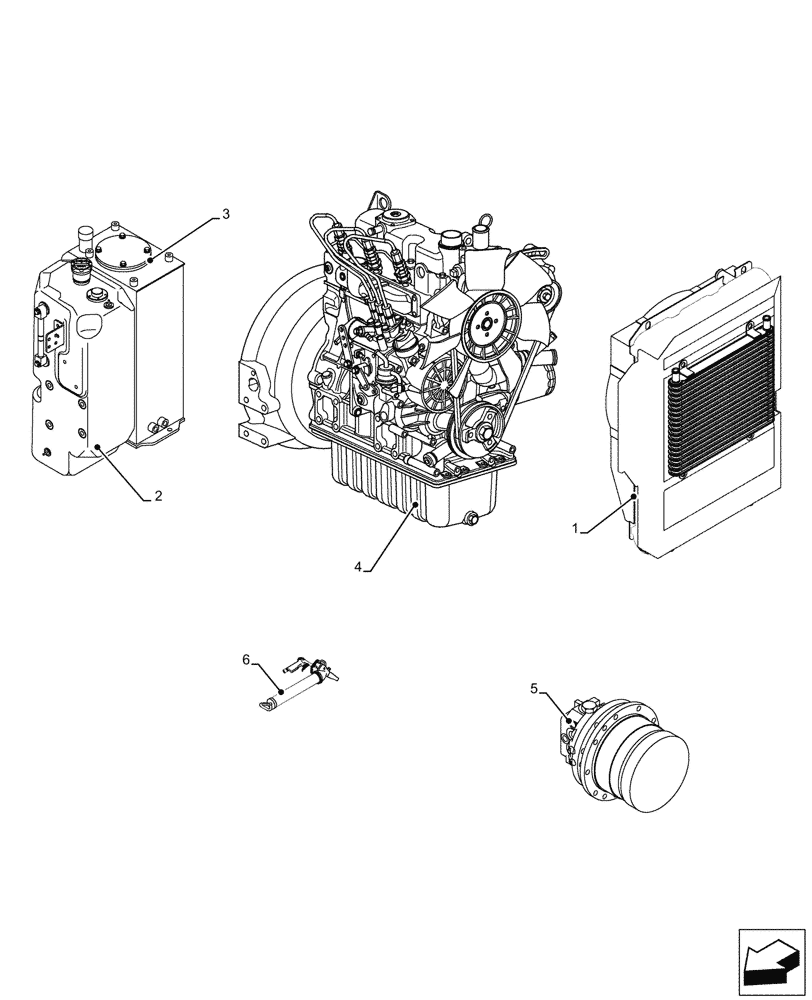 3

2

4

1

6

5