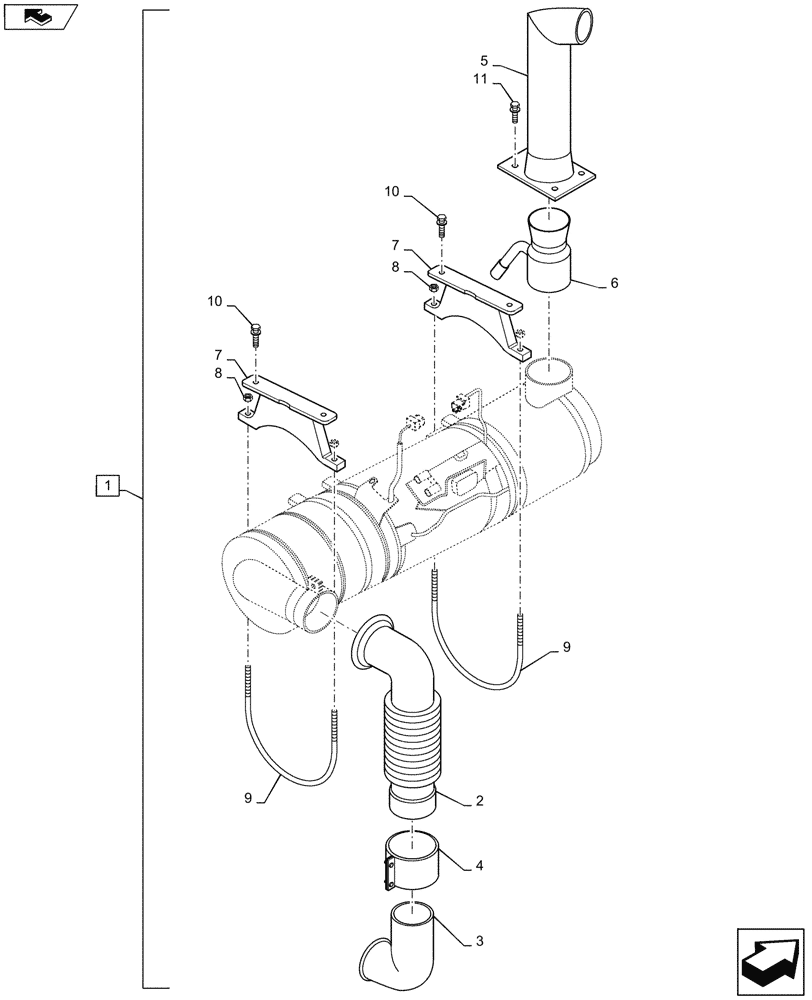 5
11
10
7
8
6
10
7
8
1
9
9
2
4
3