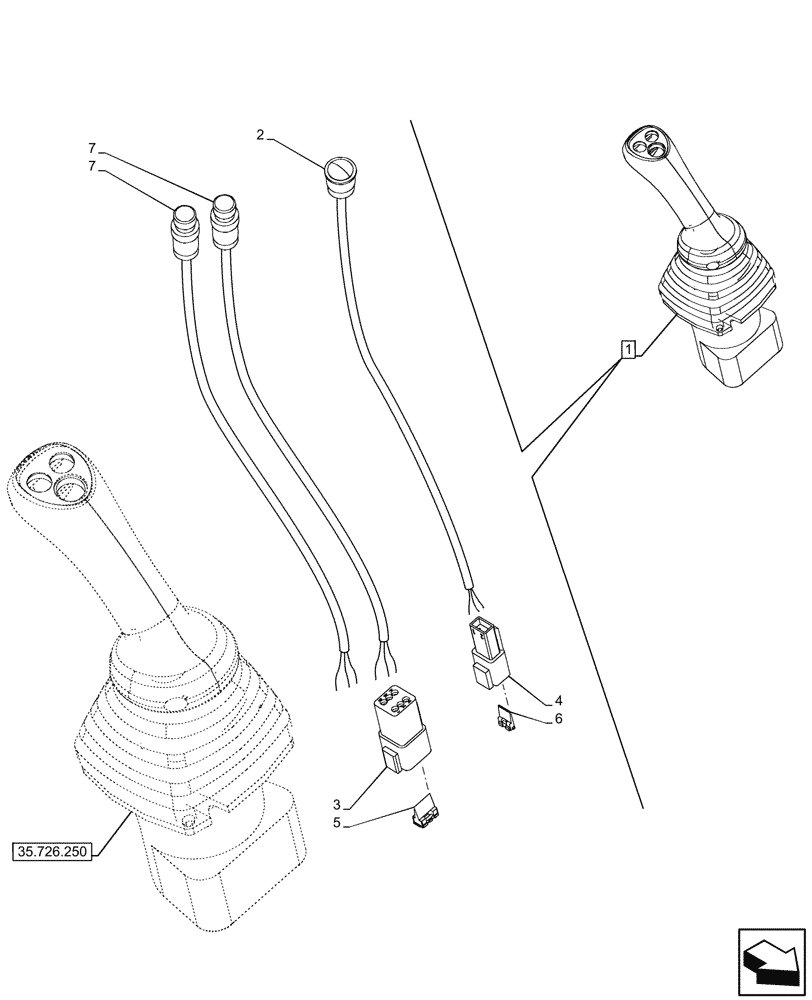 7
7
2
1
4
6
3
5
35.726.250