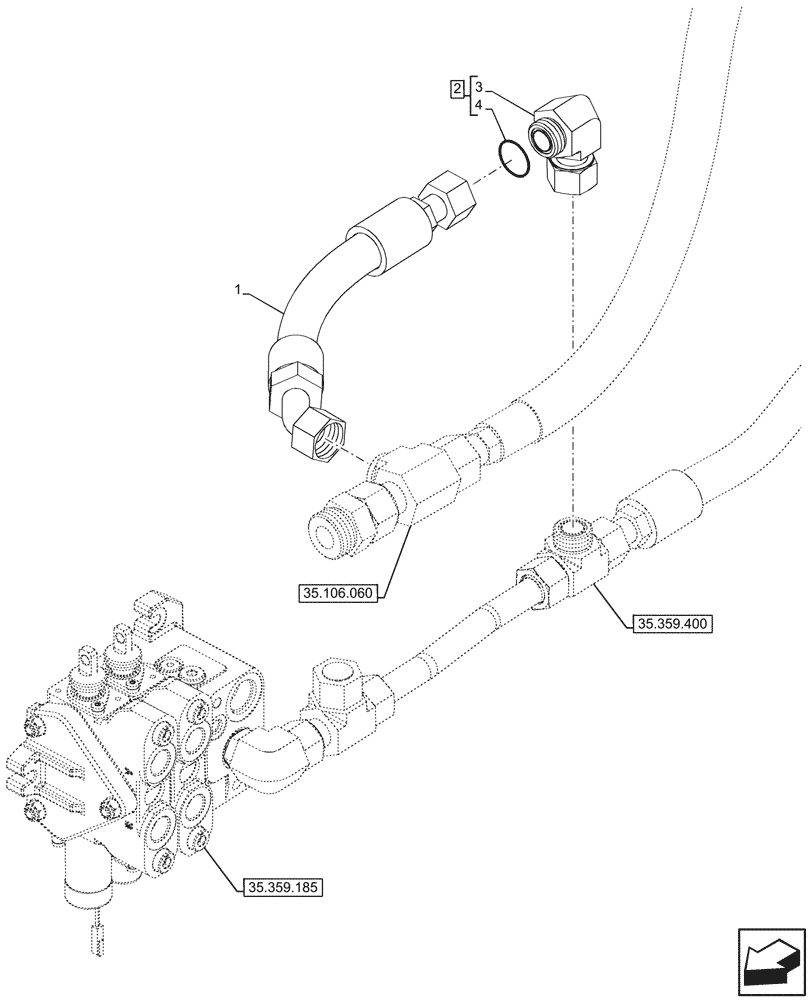 2
3
4
1
35.106.060
35.359.400
35.359.185