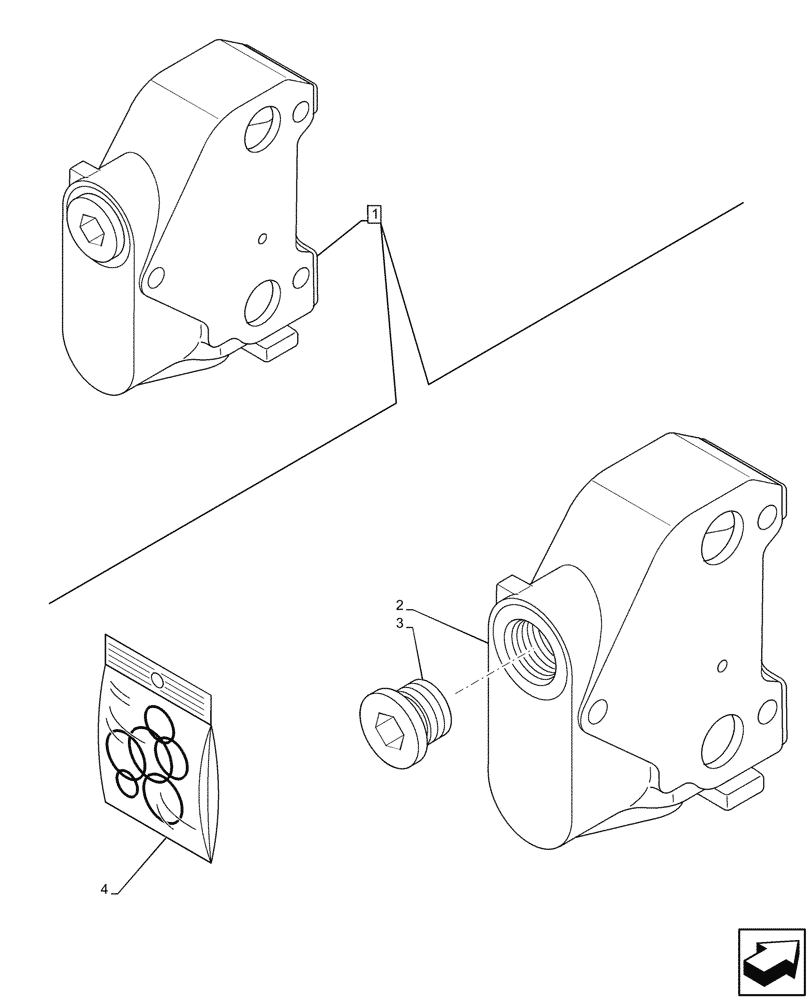 1
2
3
4