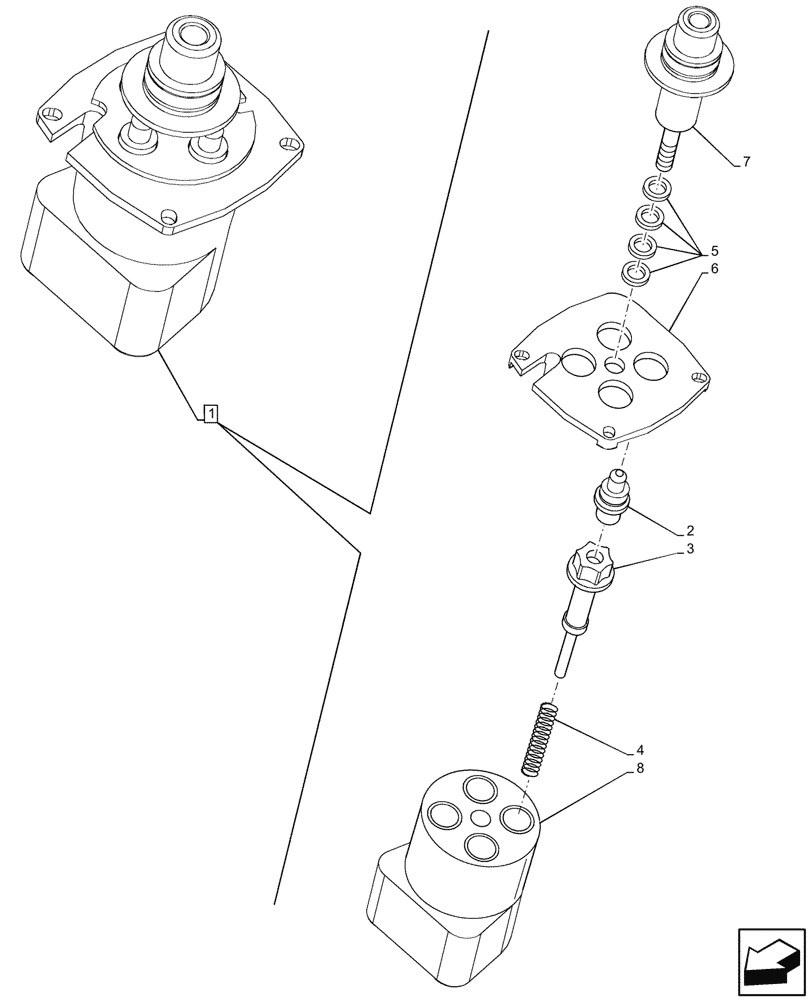 1
7
5
6
2
3
4
8