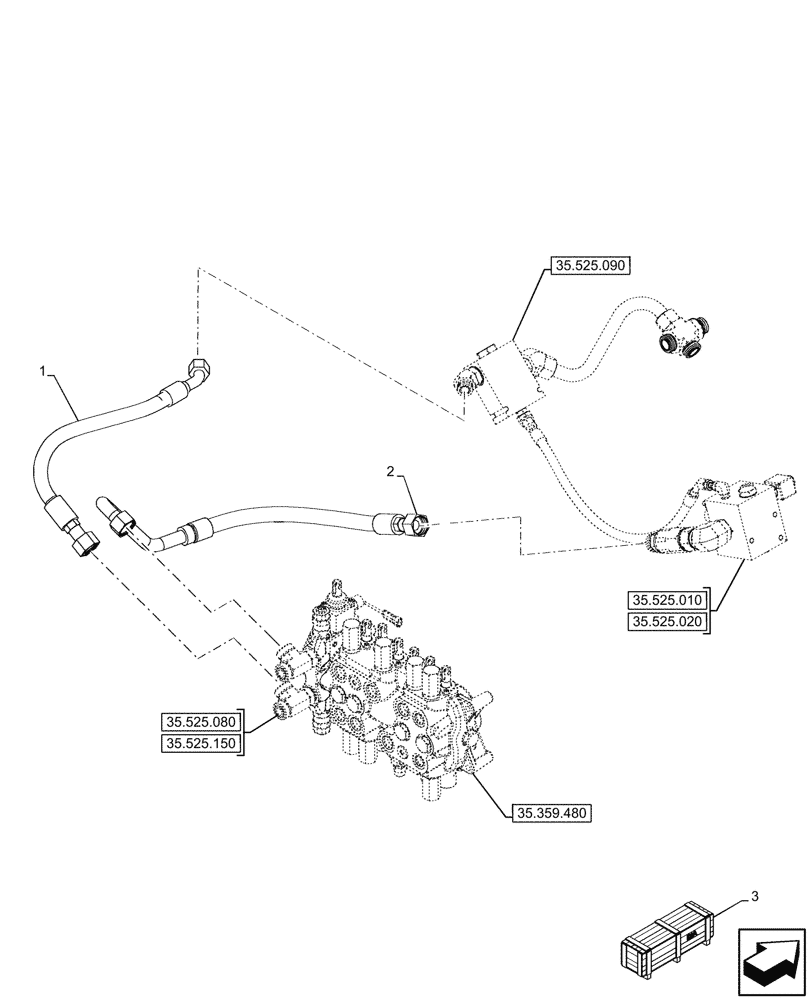 35.525.090

1

2

35.525.010
35.525.020

35.525.080
35.525.150

35.359.480

3