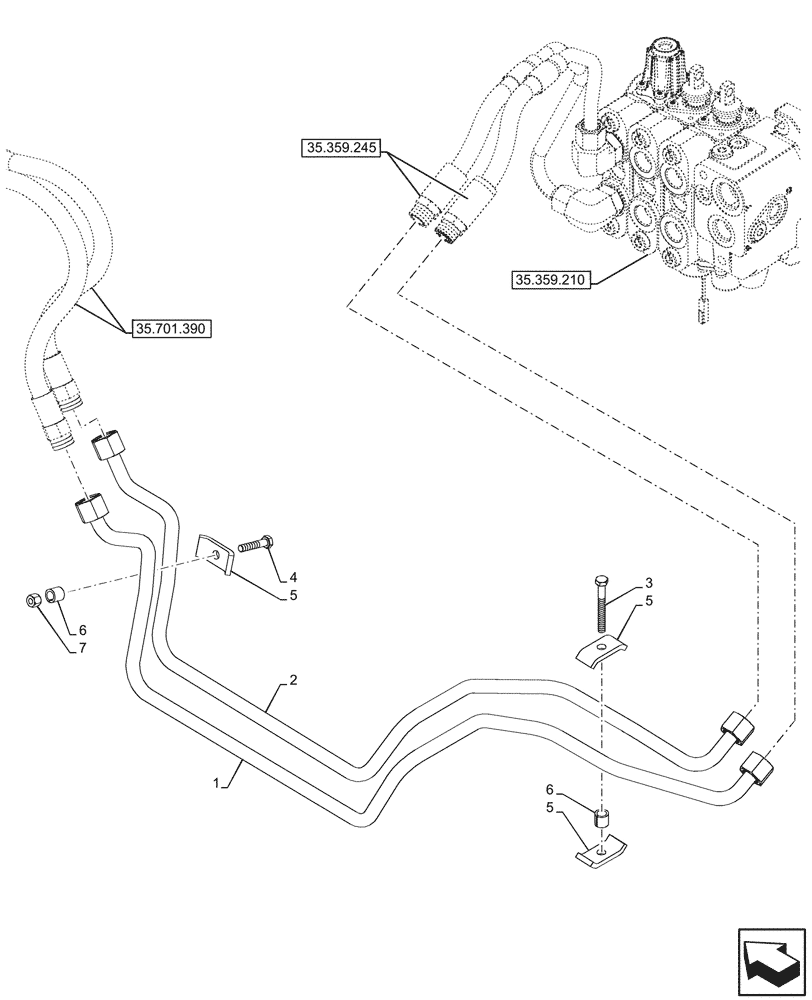 35.359.245

35.359.210

35.701.390

4

5

6

7

3

5

2

1

6

5