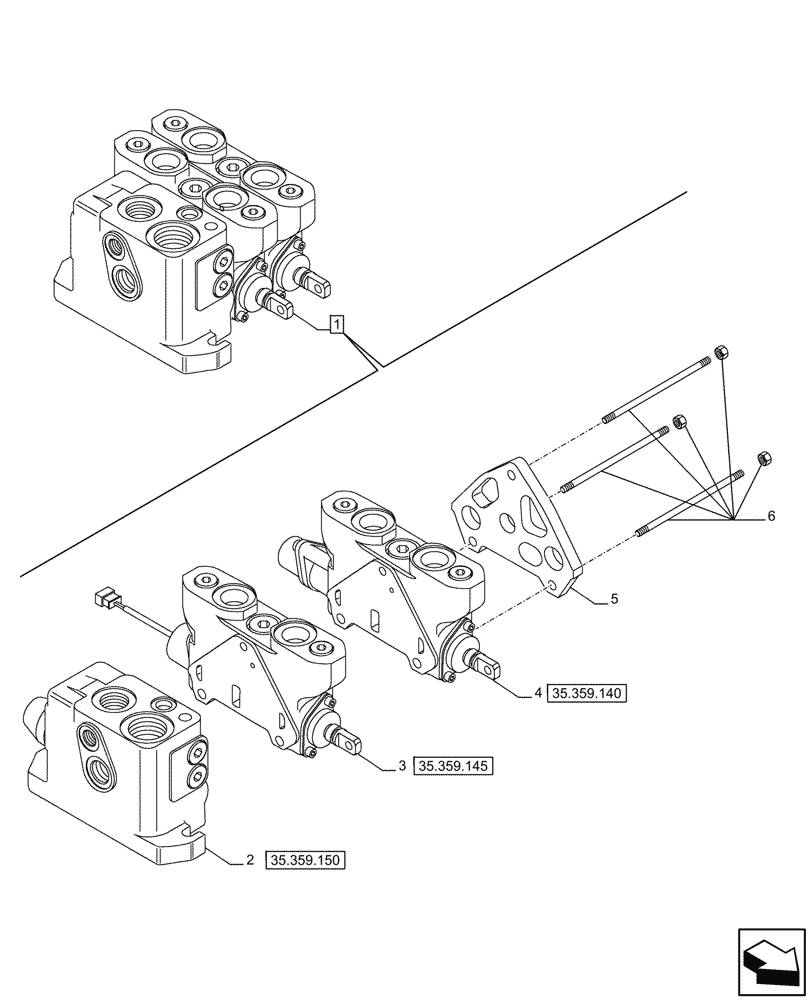 1

6

5

4 35.359.140

3 35.359.145

2 35.359.150