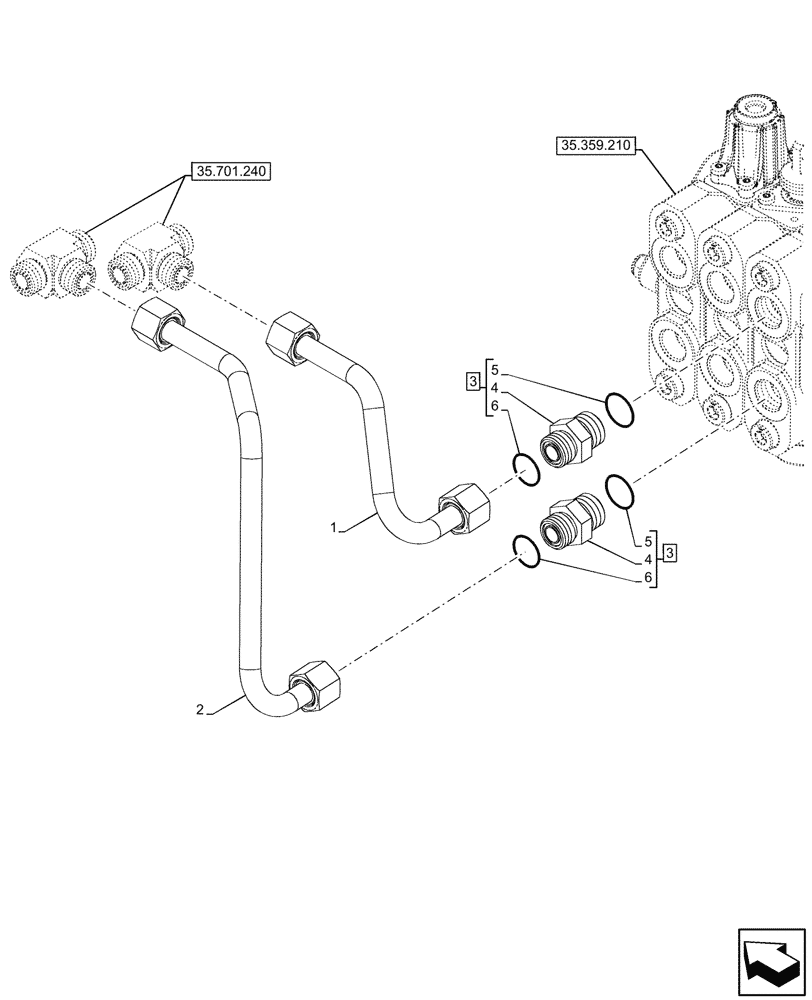 35.701.240

35.359.210

3
5
4
6

1

5
4
6
3

2