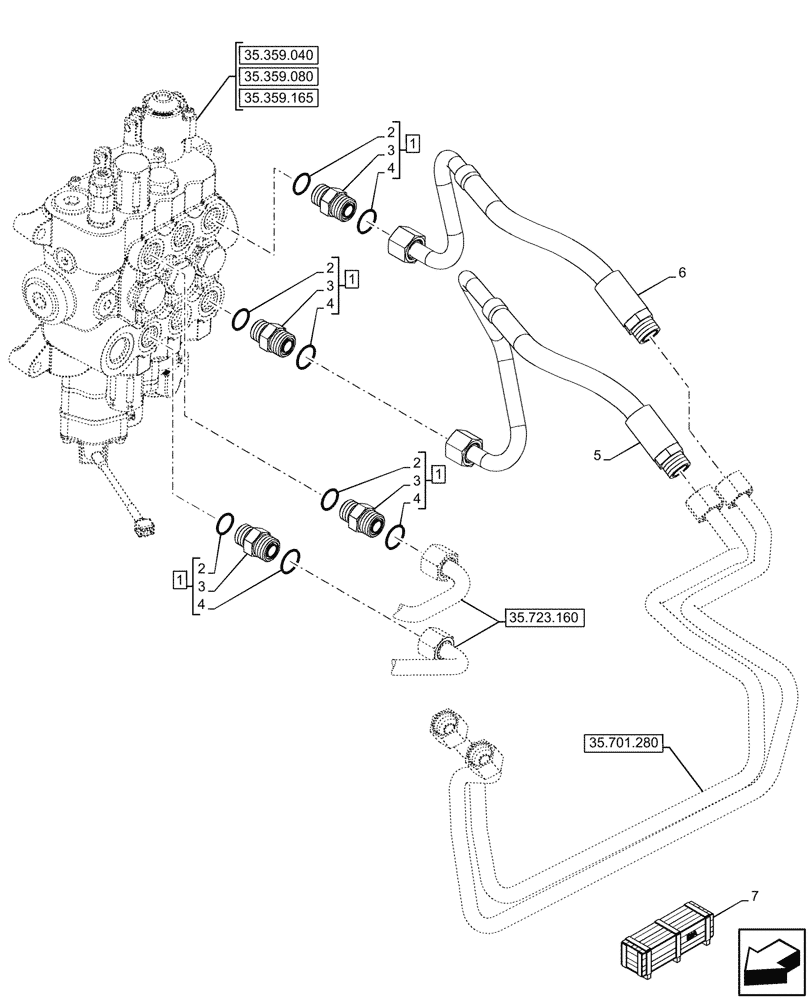 35.359.040
35.359.080
35.359.165

2
3
4
1

2
3
4
1

6

5

2
3
4
1

1
2
3
4

35.723.160

35.701.280

7