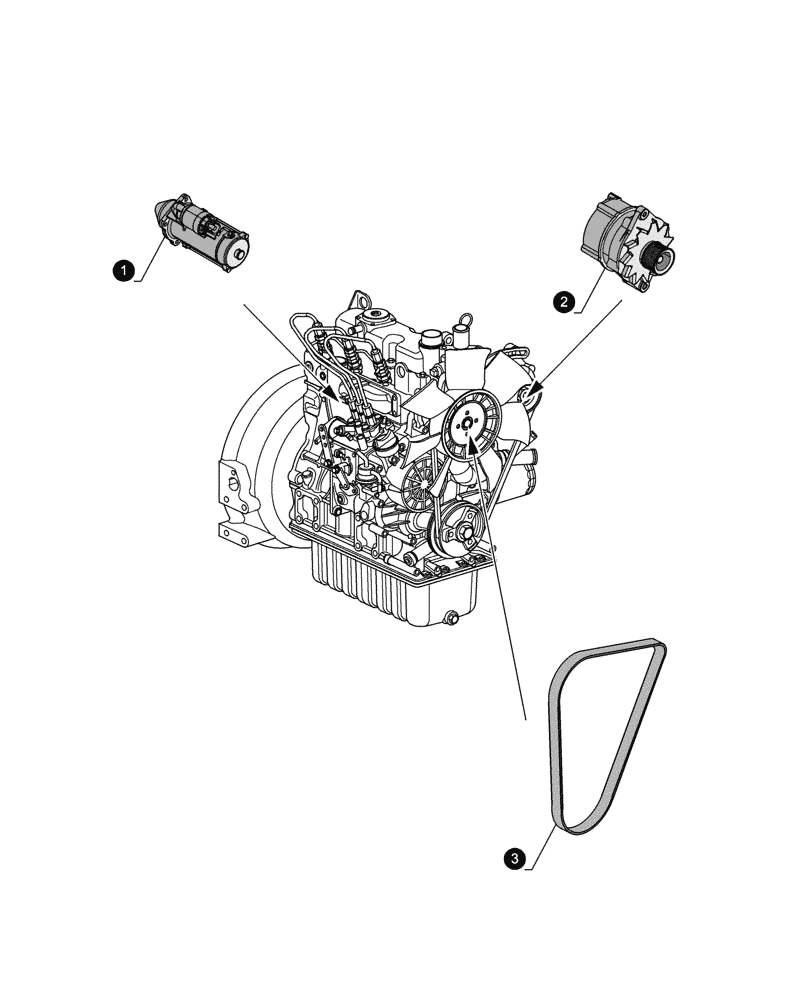 1
2
3