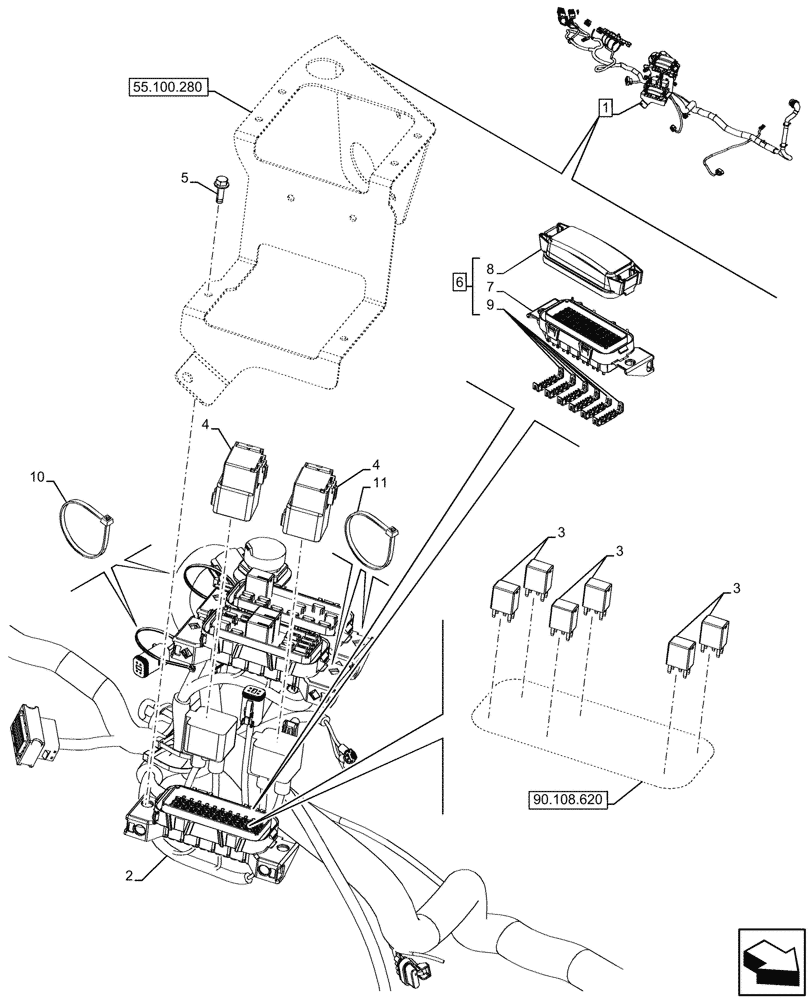 55.100.280
1
5
6
8
7
9
4
4
10
11
3
3
3
90.108.620
2