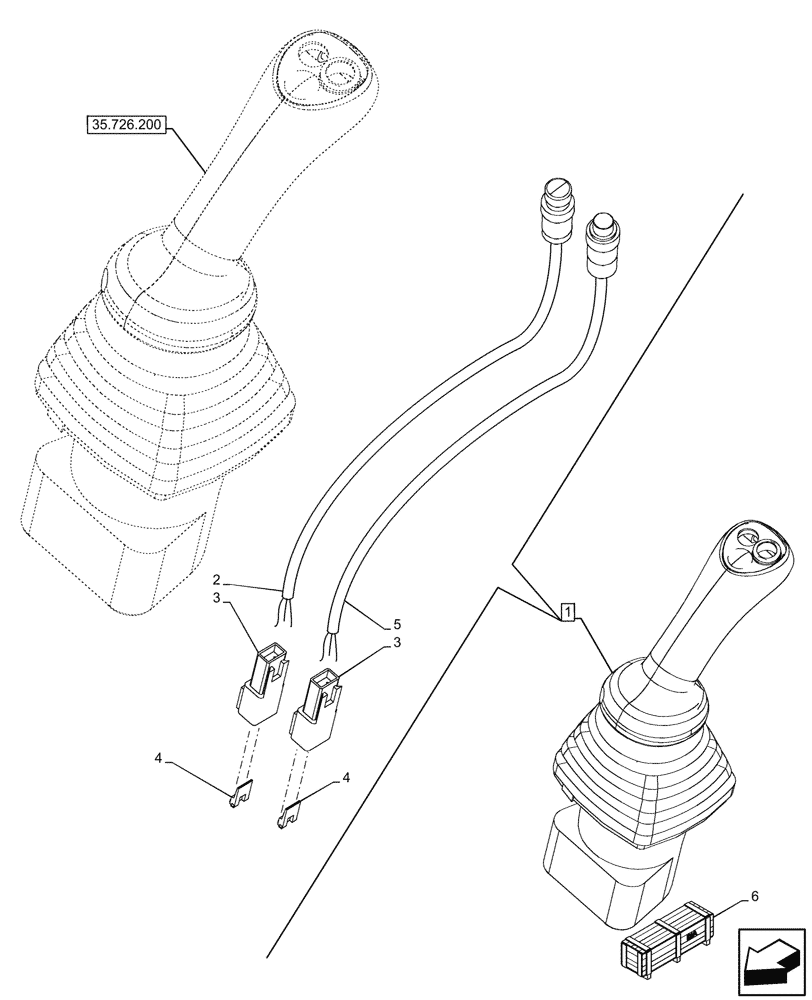 35.726.200
2
3
5
3
1
4
4
6