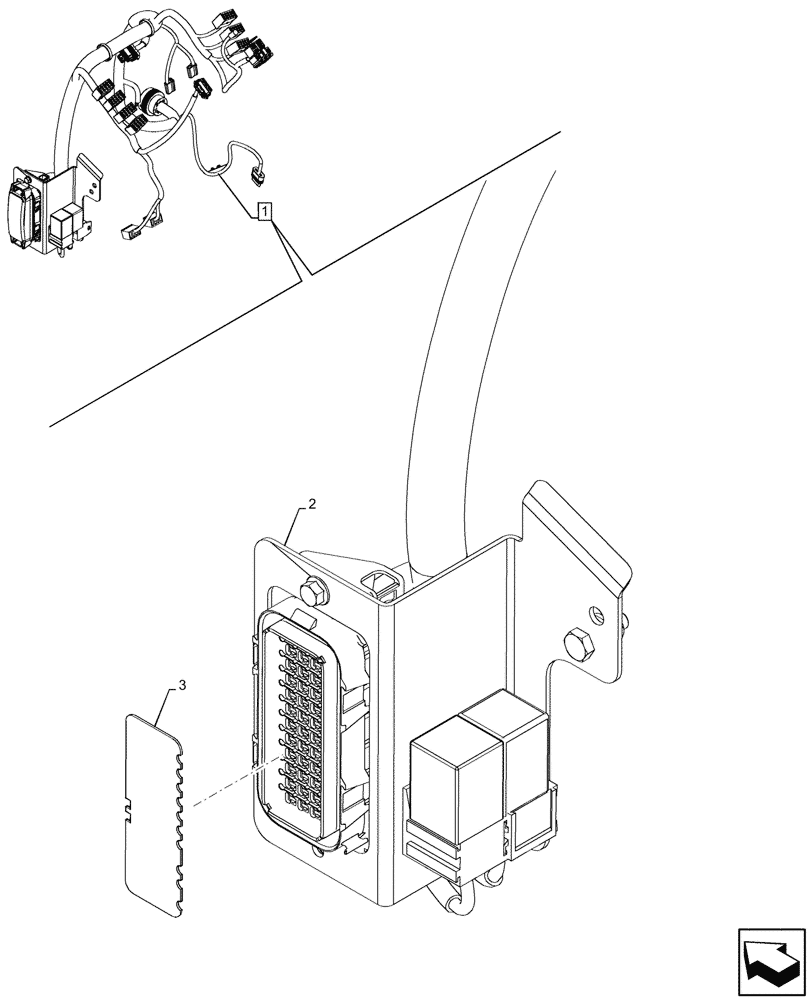 1
2
3