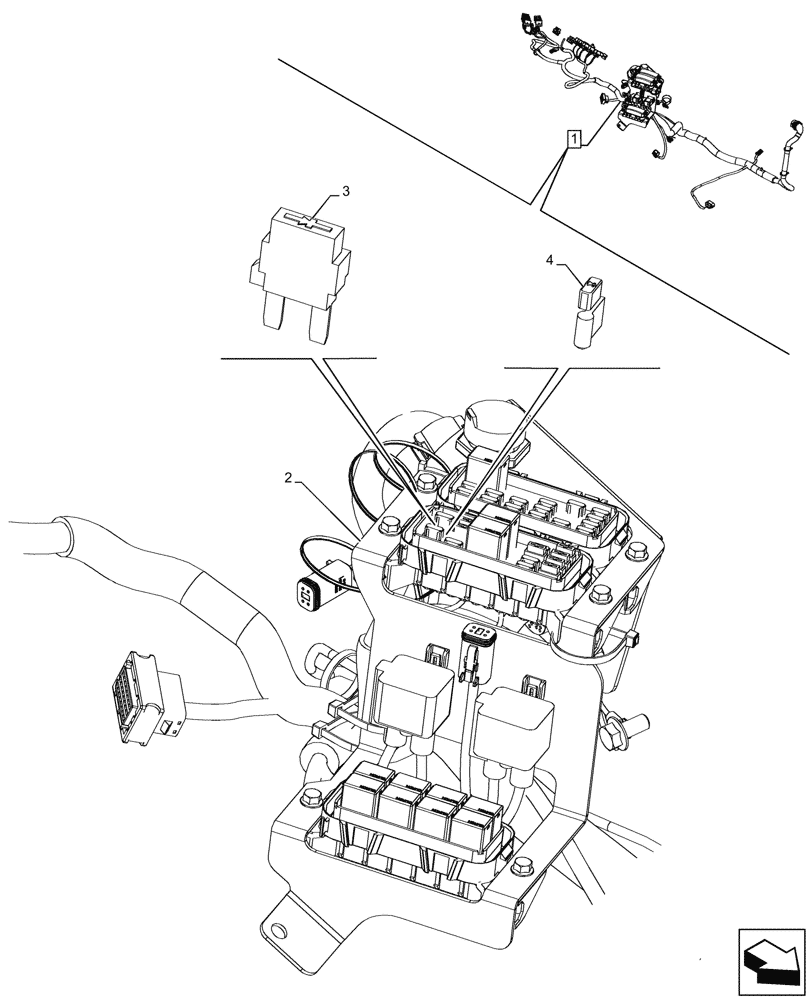 1
3
4
2