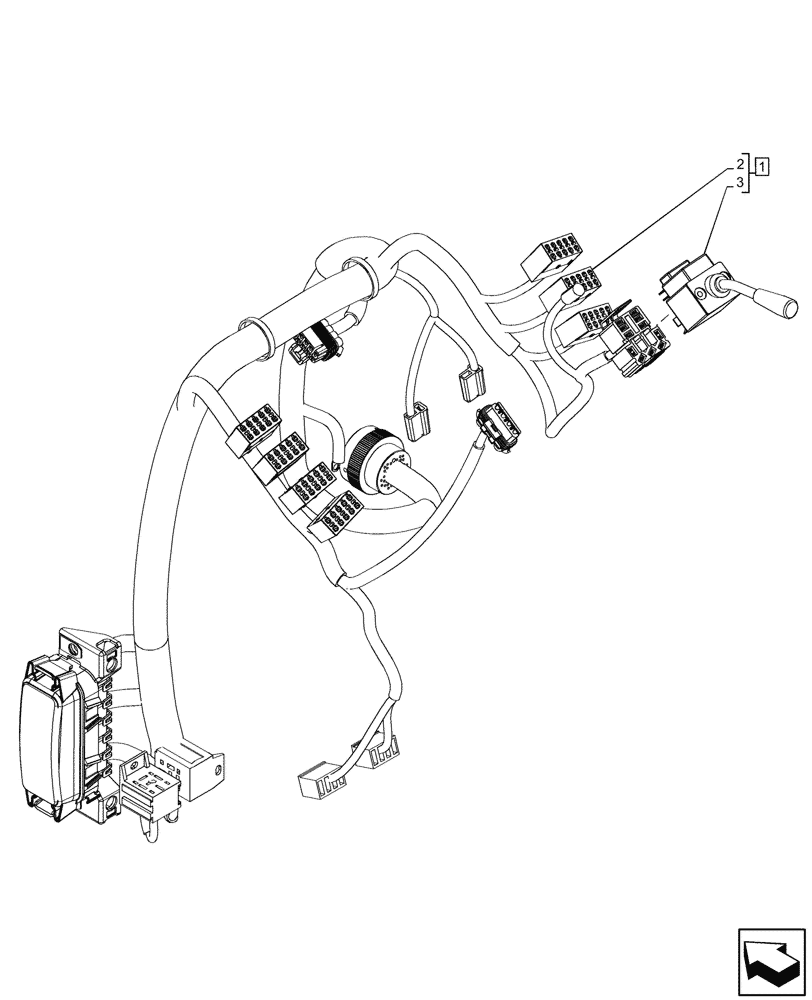 2
3
1