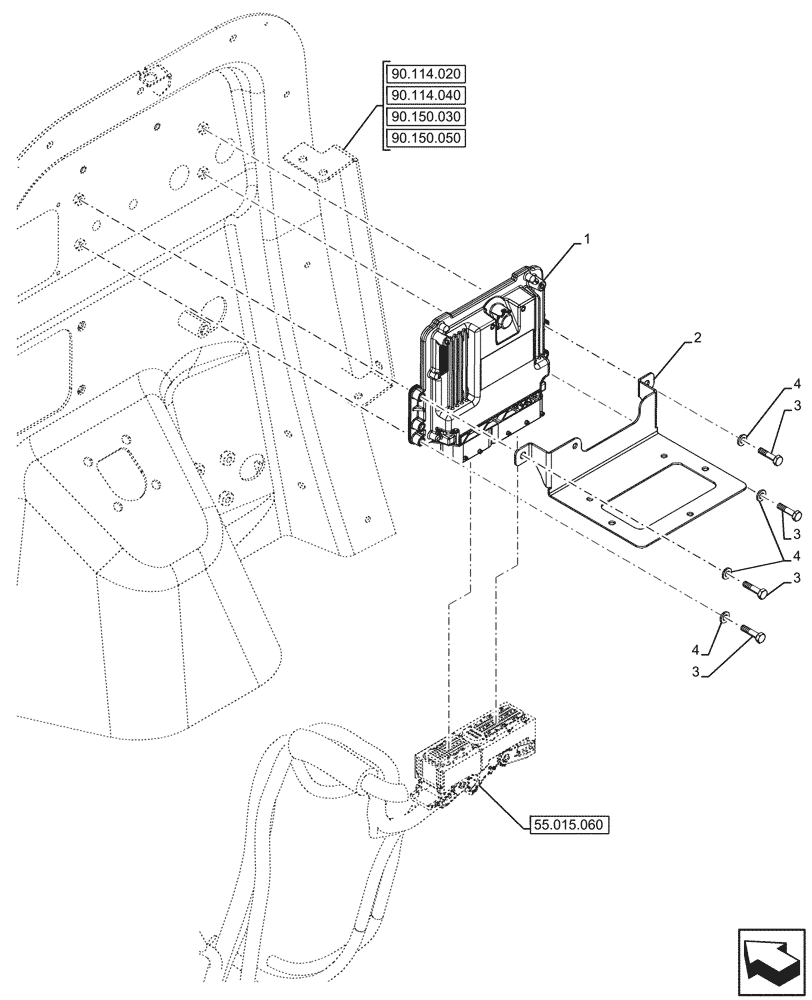 90.114.020
90.114.040
90.150.030
90.150.050

1

2

4
3

3

4
3

4
3

55.015.060