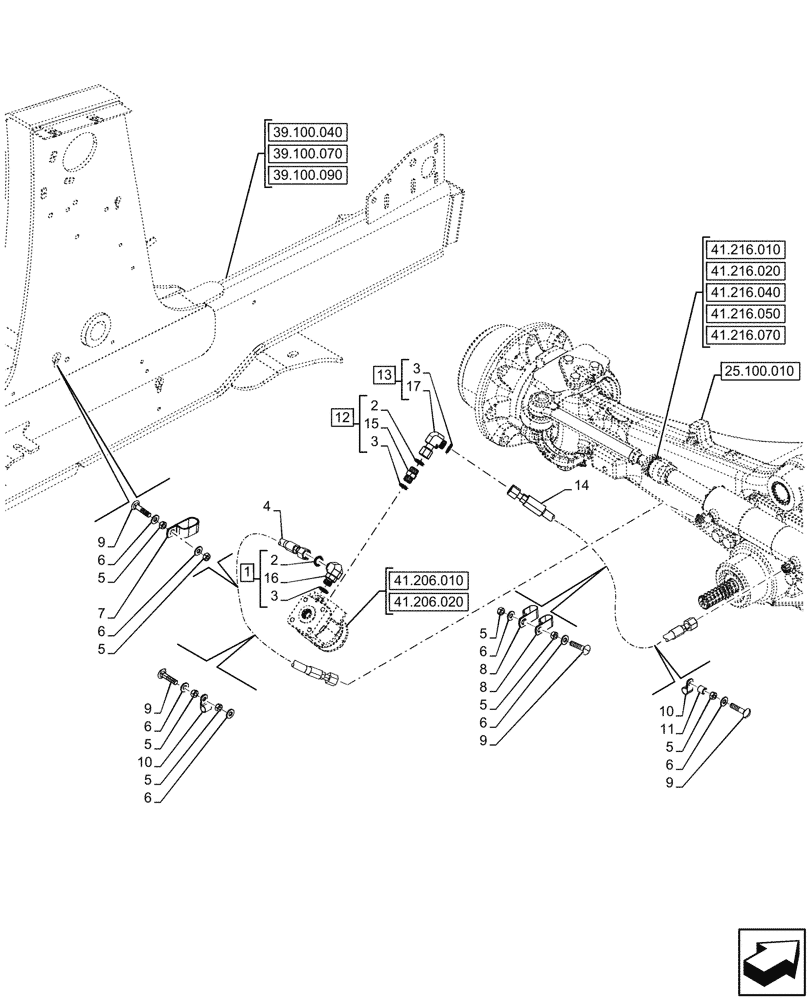 39.100.040
39.100.070
39.100.090

41.216.010
41.216.020
41.216.040
41.216.050
41.216.070

25.100.010

13
3
17

12
2
15
3

14

4

1
2
16
3

41.206.010
41.206.020

9
6
5
7
6
5

9
6
5
10
5
6

5
6
8
8
5
6
9

10
11
5
6
9