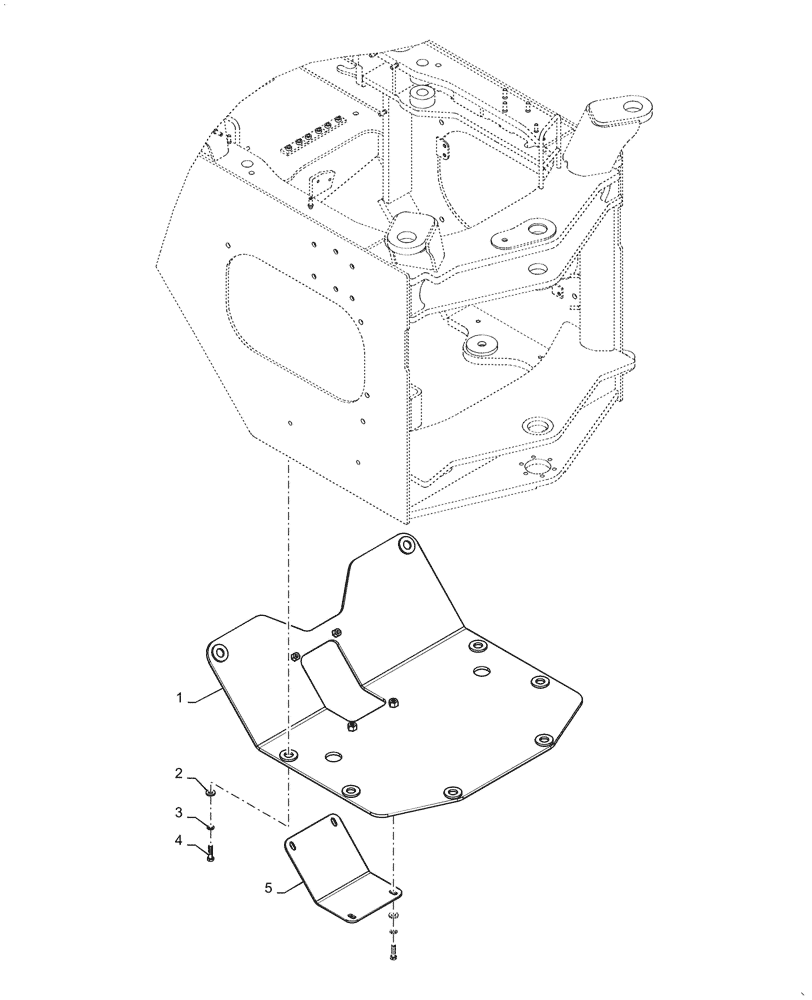 1
2
3
4
5