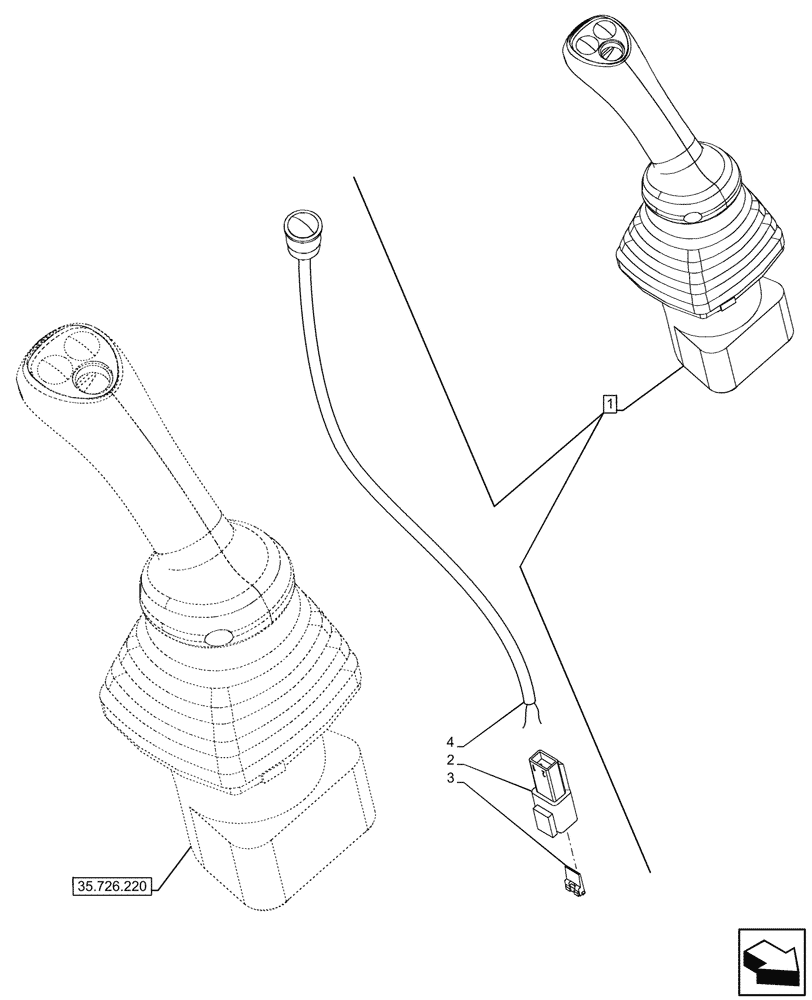 1

4
2
3

35.726.220