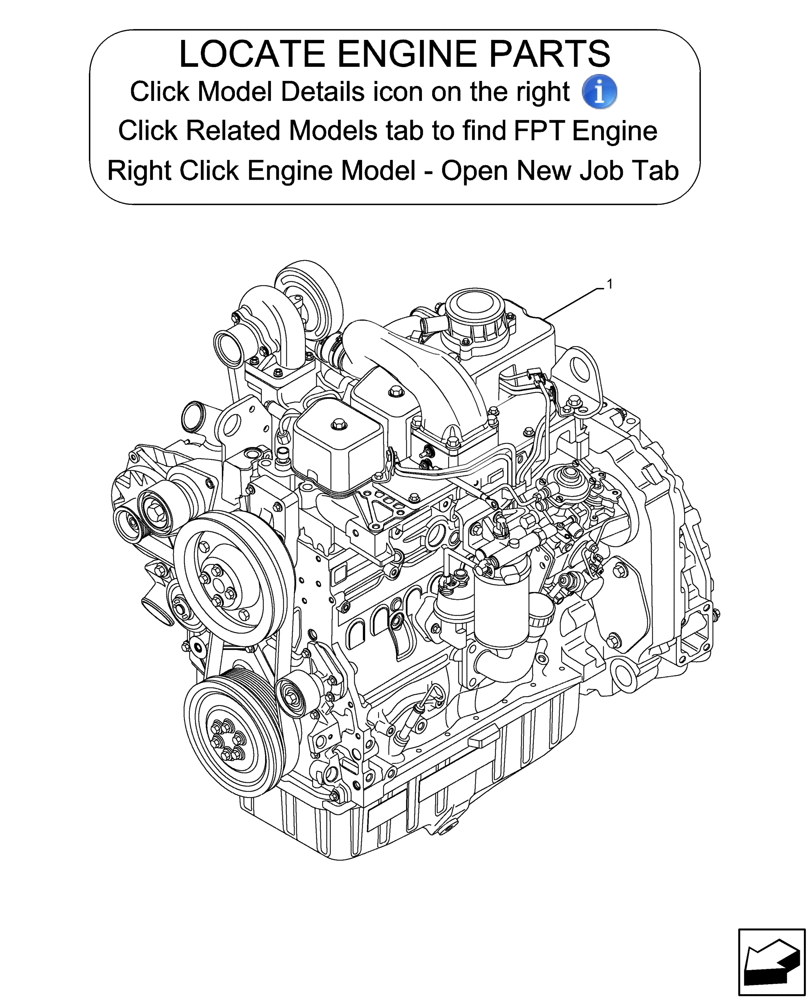 LOCATE ENGINE PARTS
Click Model Details icon on the right
Click Related Models tab to find FPT Engine
Right Click Engine Model - Open New Job Tab

1