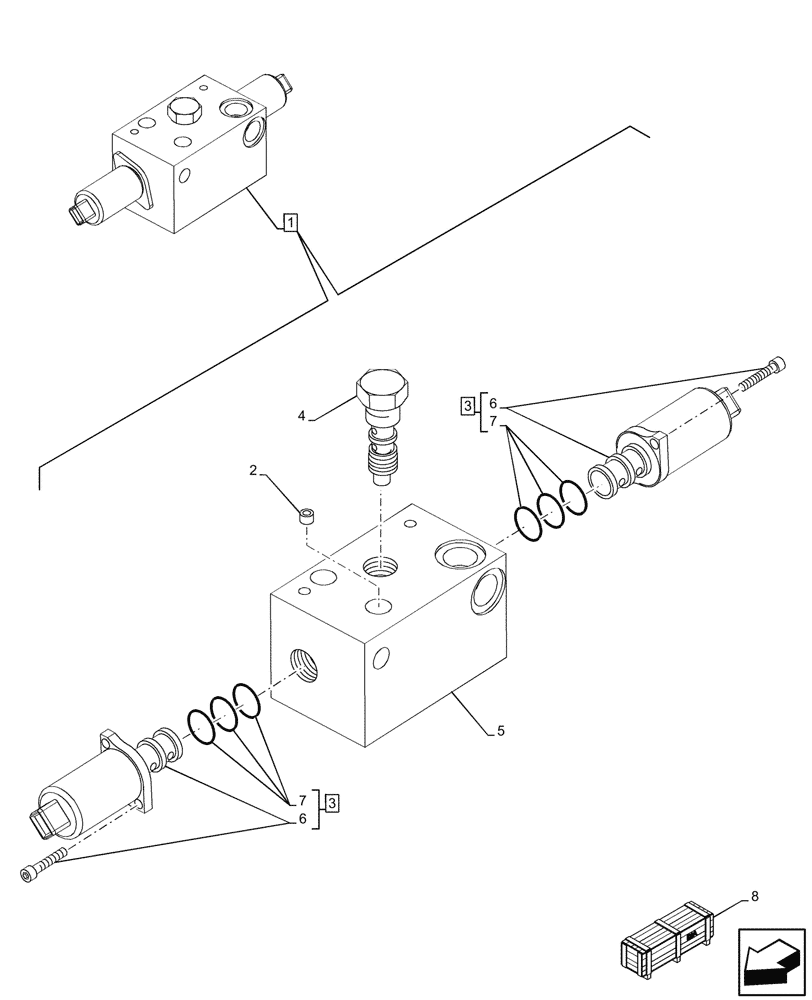 1
4
3
6
7
2
5
7
6
3
8