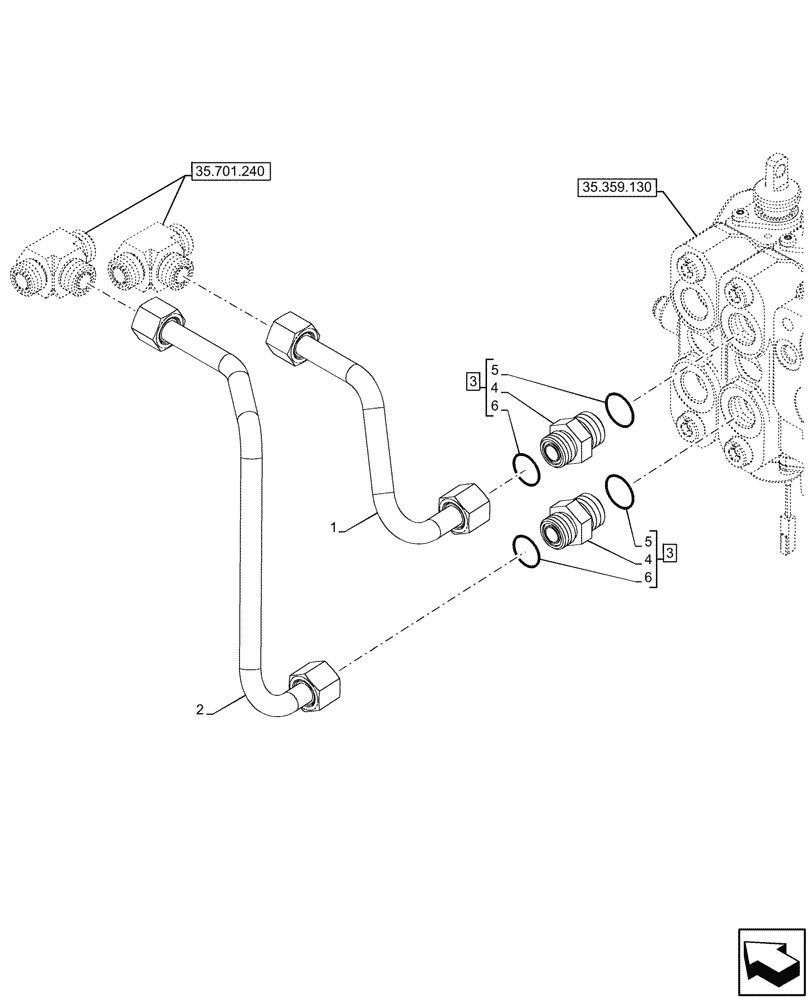 35.701.240

35.359.130

3
5
4
6

1

5
4
6
3

2