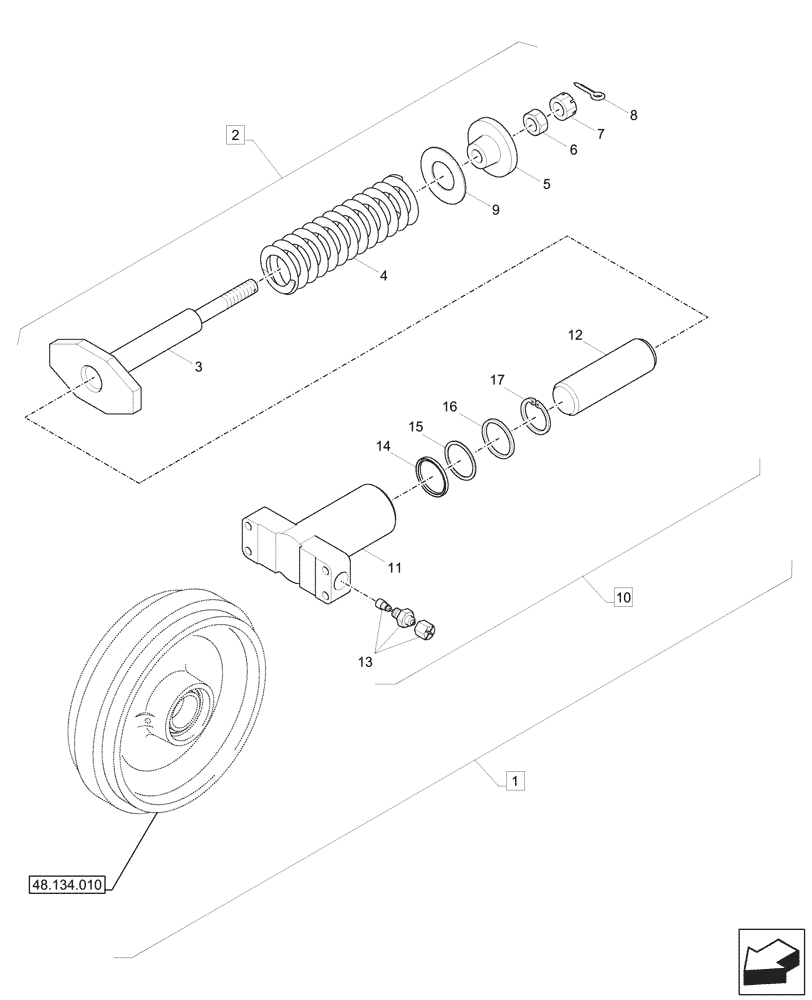 2
8
7
6
5
9
4
3
12
17
16
15
14
11
10
13
1
48.134.010