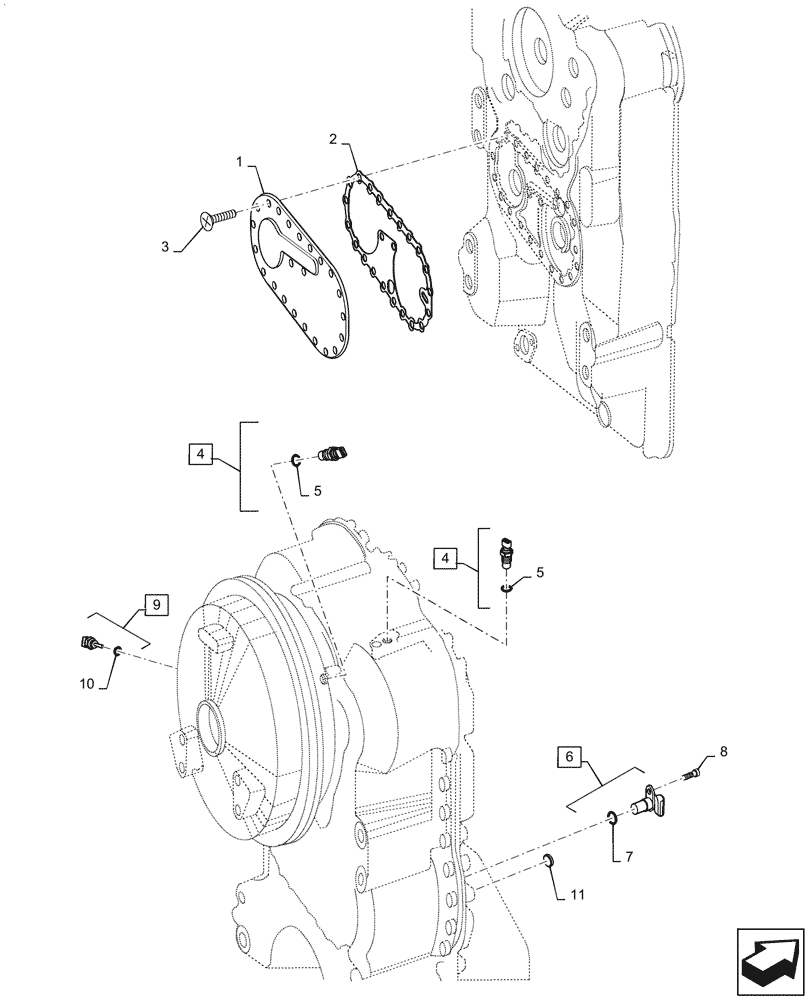 1
2
3
4
5
4
5
9
10
6
8
7
11