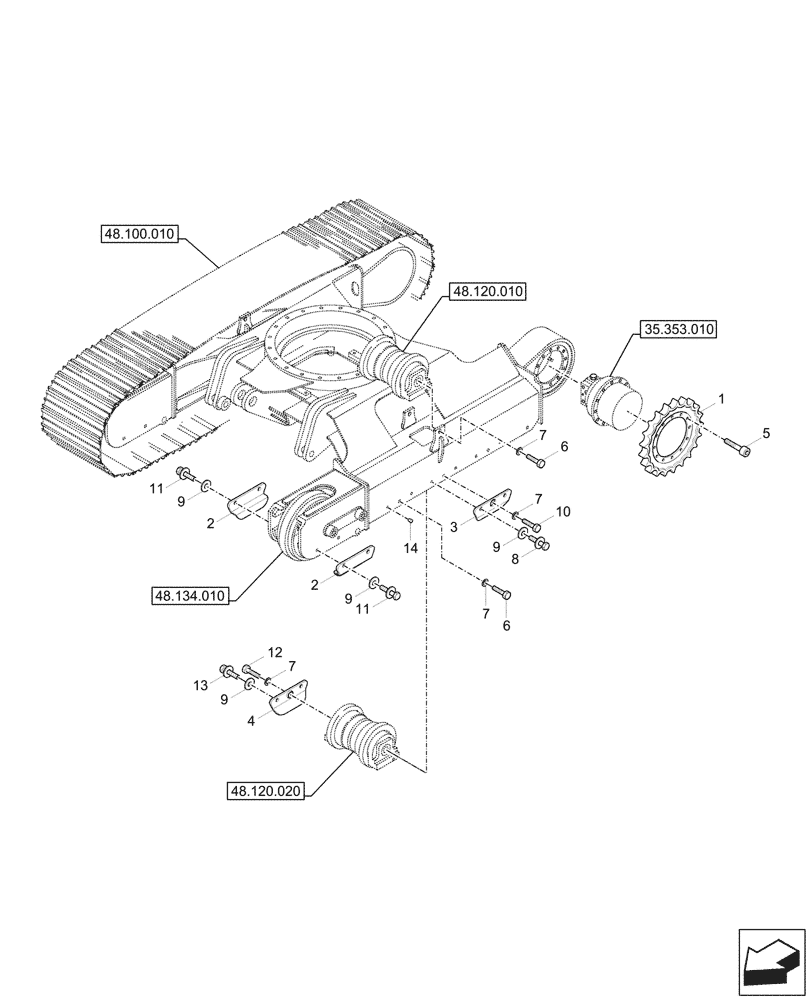 48.100.010

48.120.010

35.353.010

1

5

7

6

11

9

2

3

7

10

9

8

14

48.134.010

2

9

11

7

6

12

7

13

9

4

48.120.020