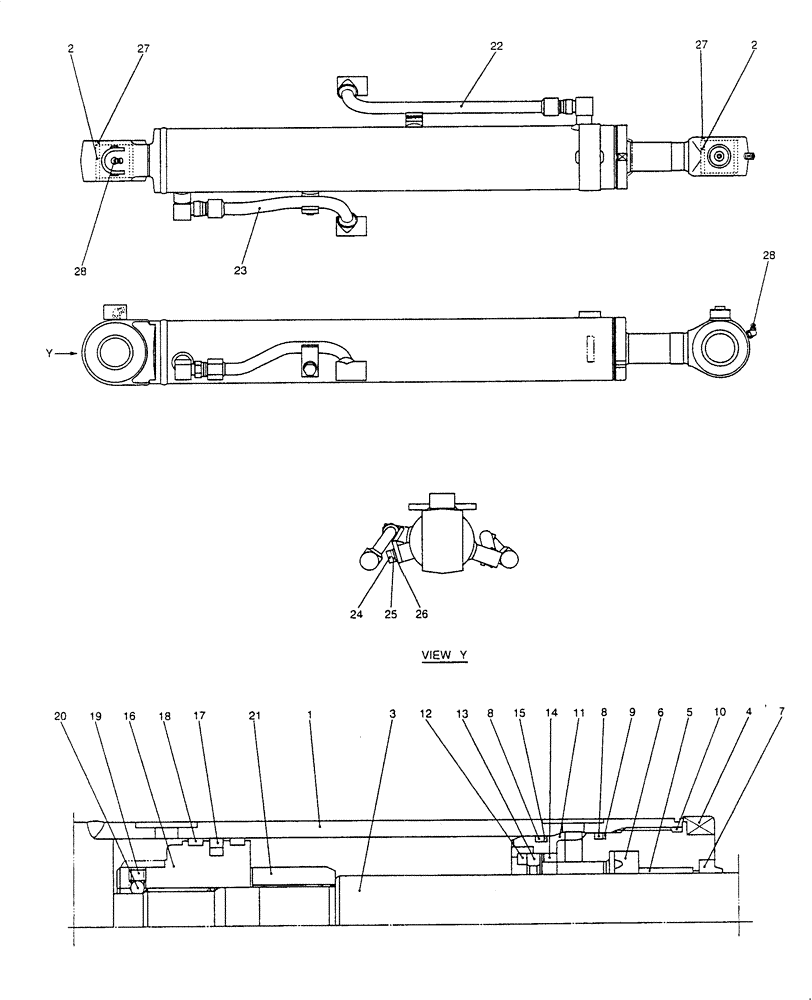 2
27
22
27
2
28
23
28
Y
24
25
26
VIEW Y
20
19
16
18
17
21
1
3
12
13
8
15
14
11
8
9
6
5
10
4
7