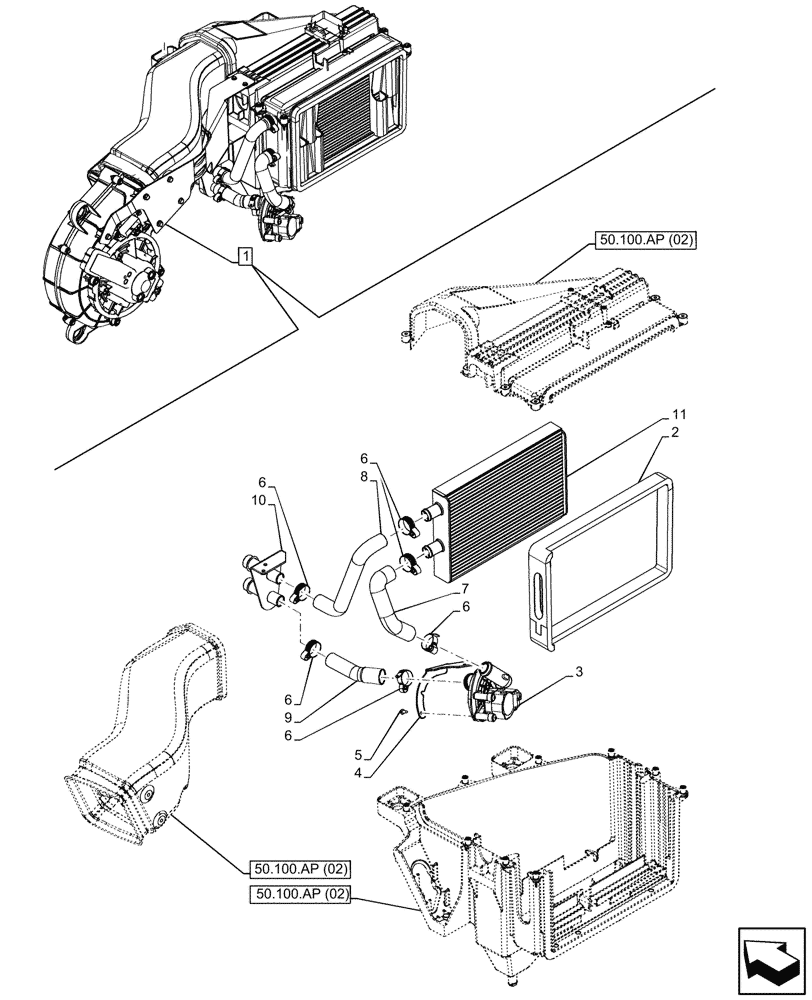 1
50.100.AP (02)
11
2
6
8
6
10
7
6
3
6
9
6
5
4
50.100.AP (02)
50.100.AP (02)