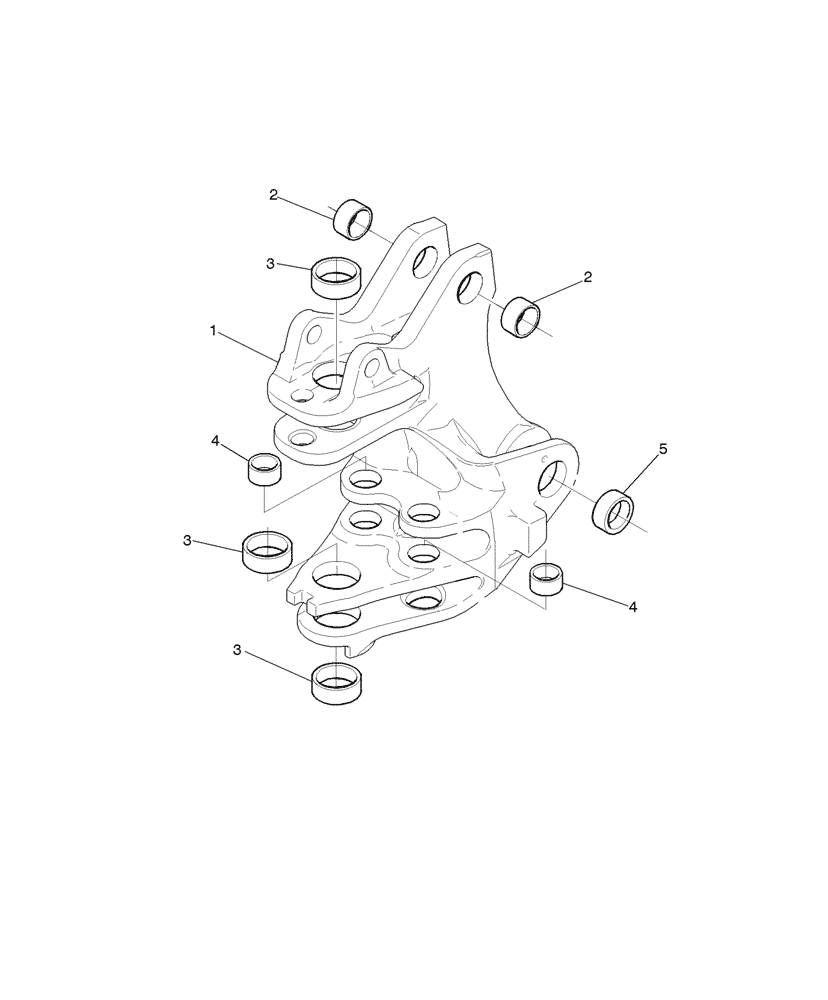 2
3
2
1
4
5
3
4
3