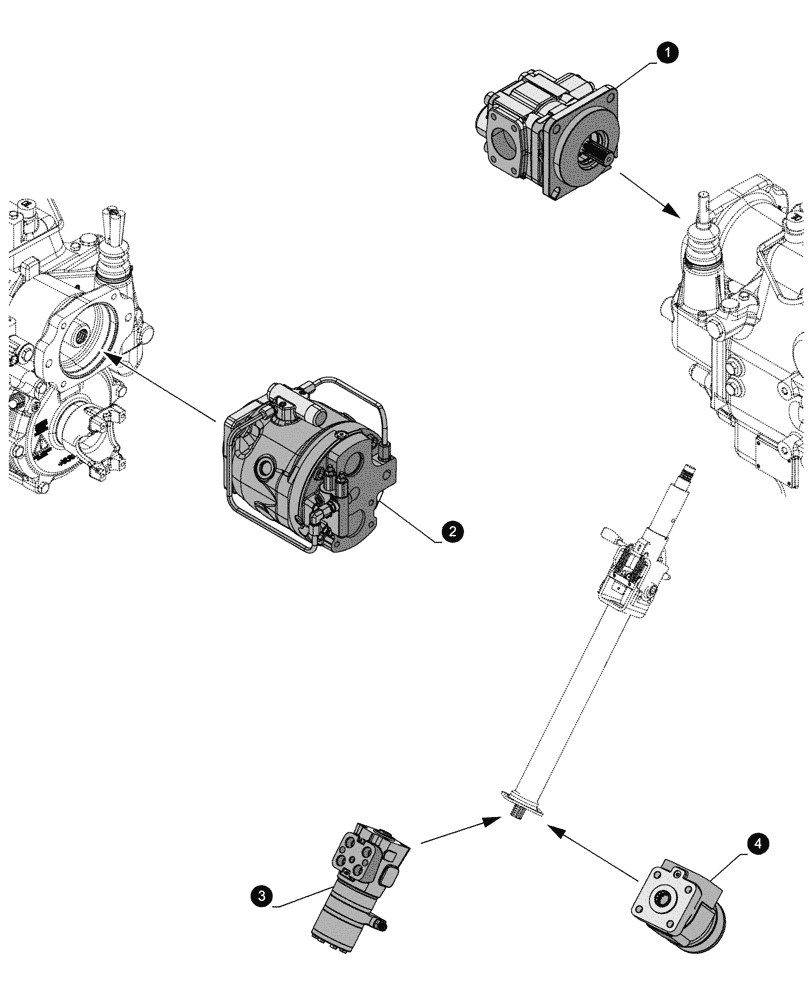 1
2
3
4