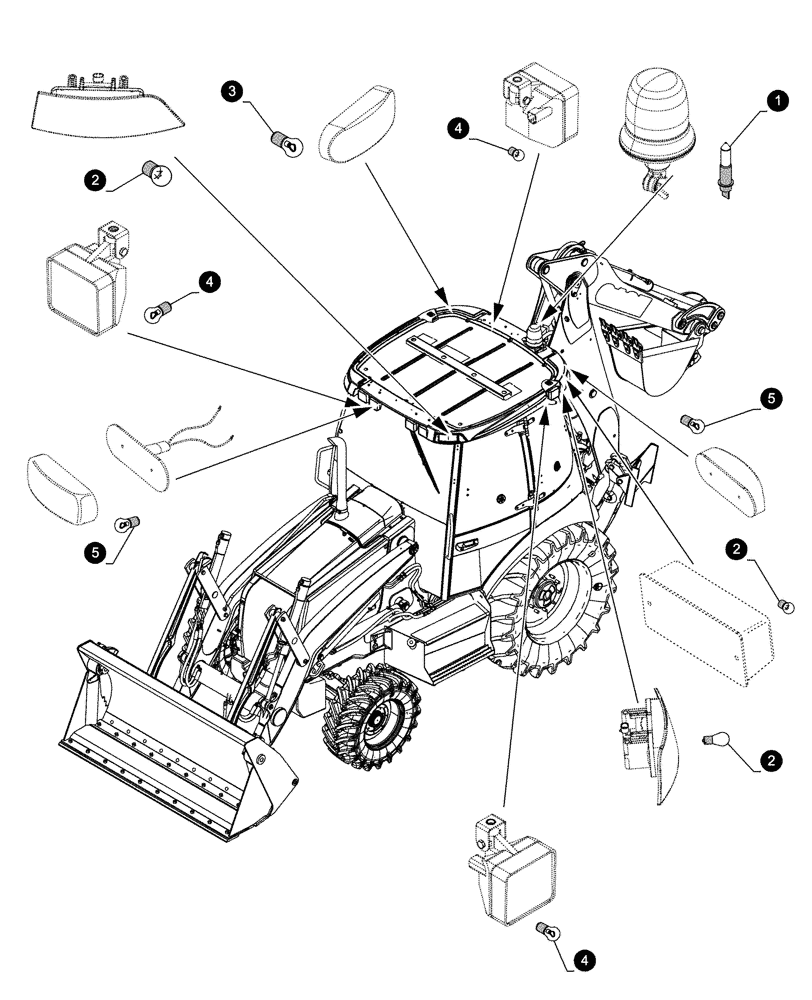 3
4
1
2
4
5
5
2
2
4