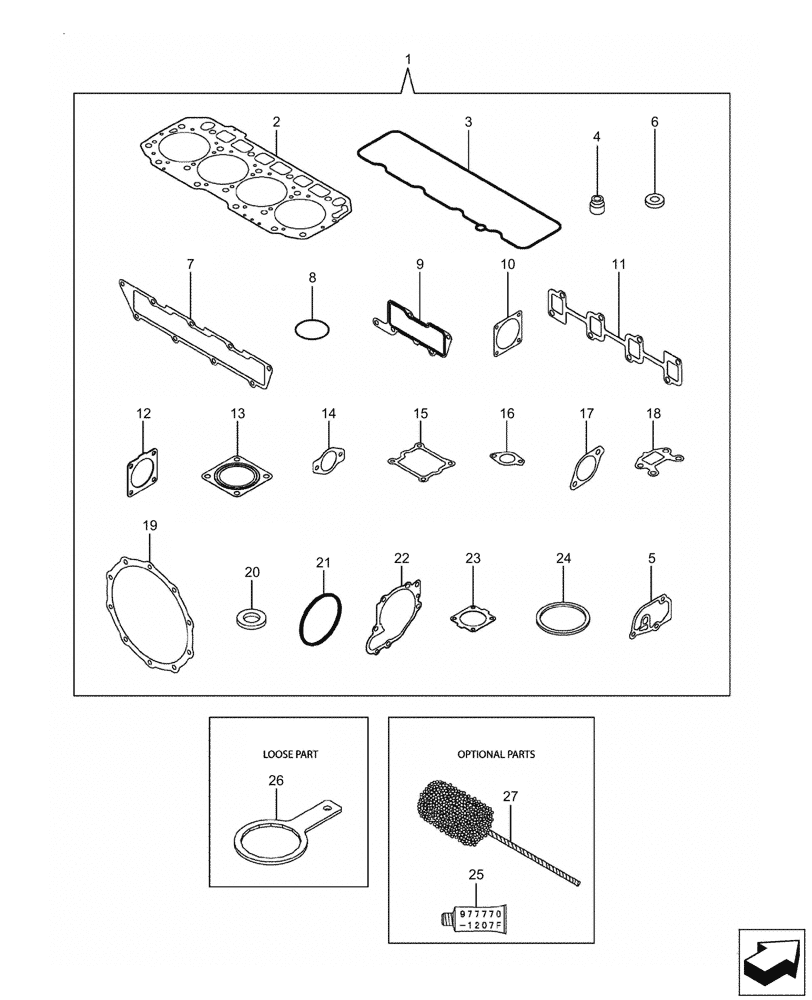 1
2
3
4
6
7
8
9
10
11
12
13
14
15
16
17
18
19
20
21
22
23
24
5
LOOSE PART
26
OPTIONAL PARTS
27
25
977770
-1207F