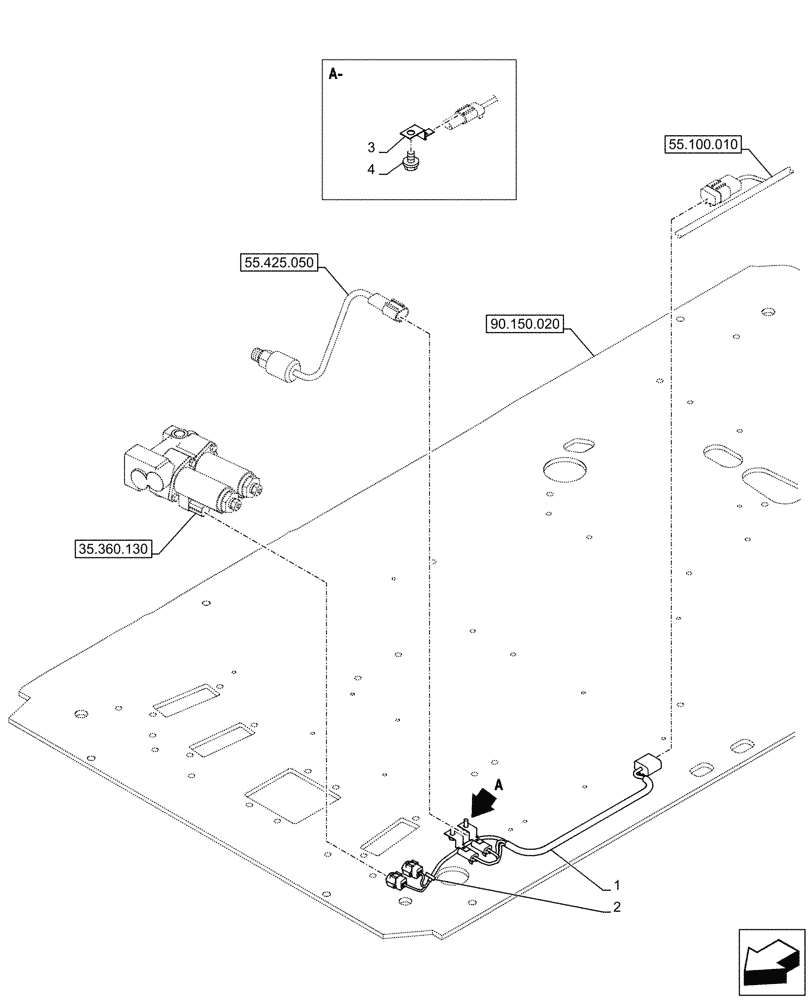 A-
3
4
55.100.010
55.425.050
90.150.020
35.360.130
A
1
2