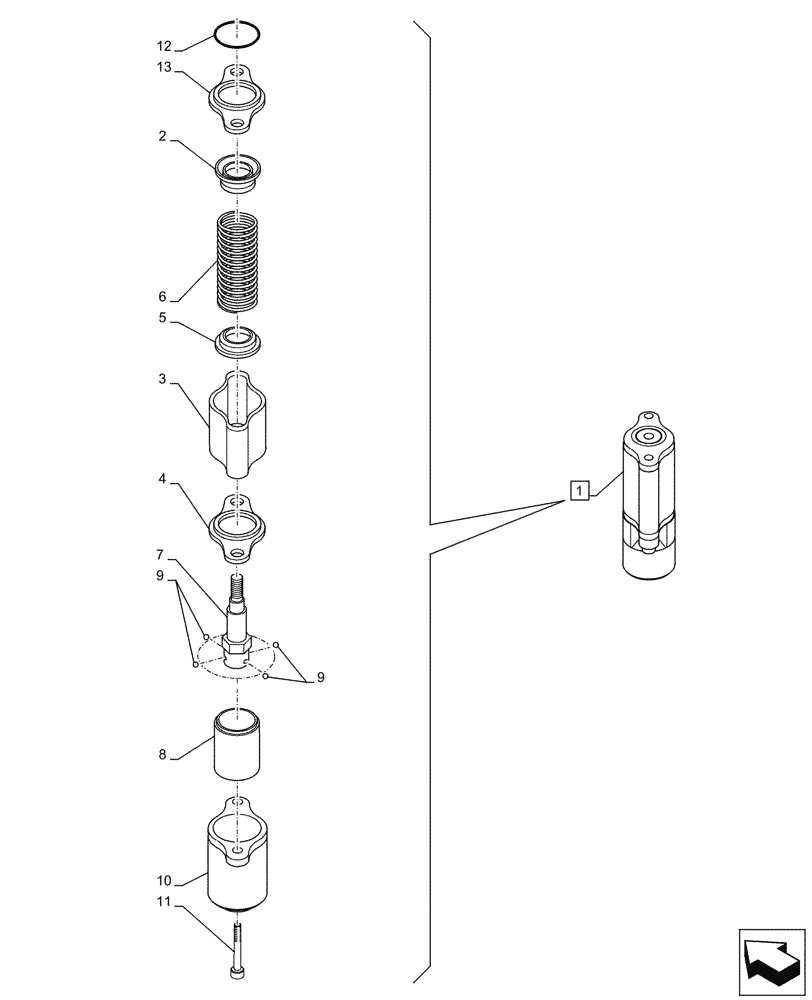 12
13
2
6
5
3
4
7
9
9
8
10
11
1