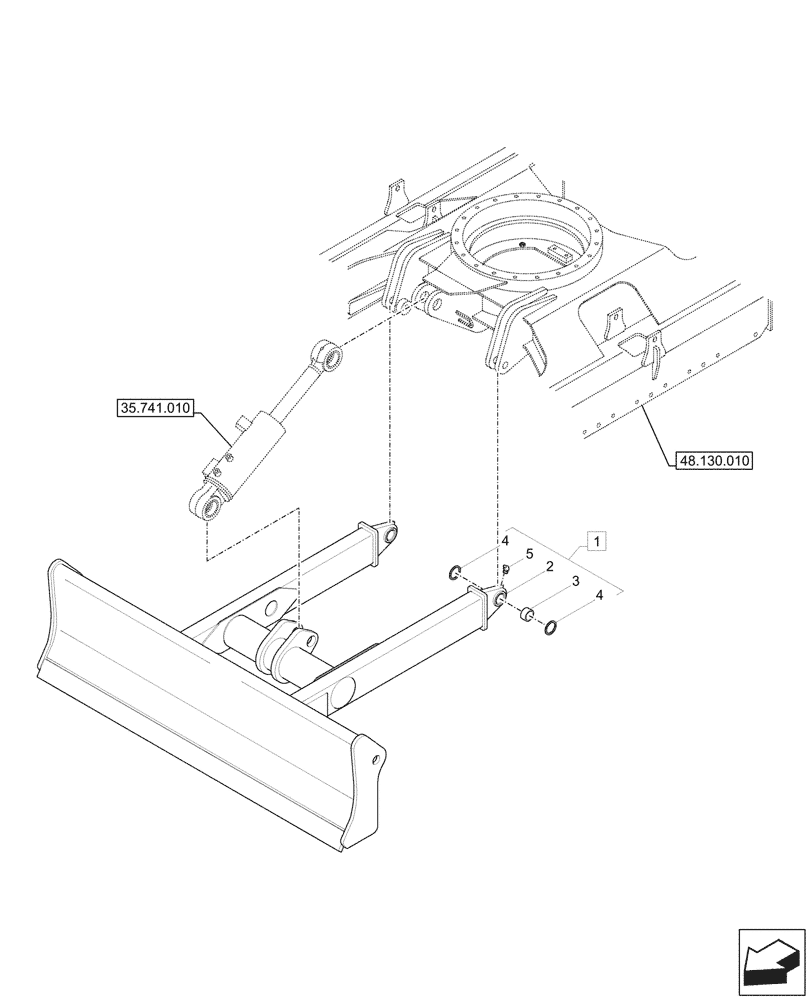 35.741.010

48.130.010

1

4

5

2

3

4