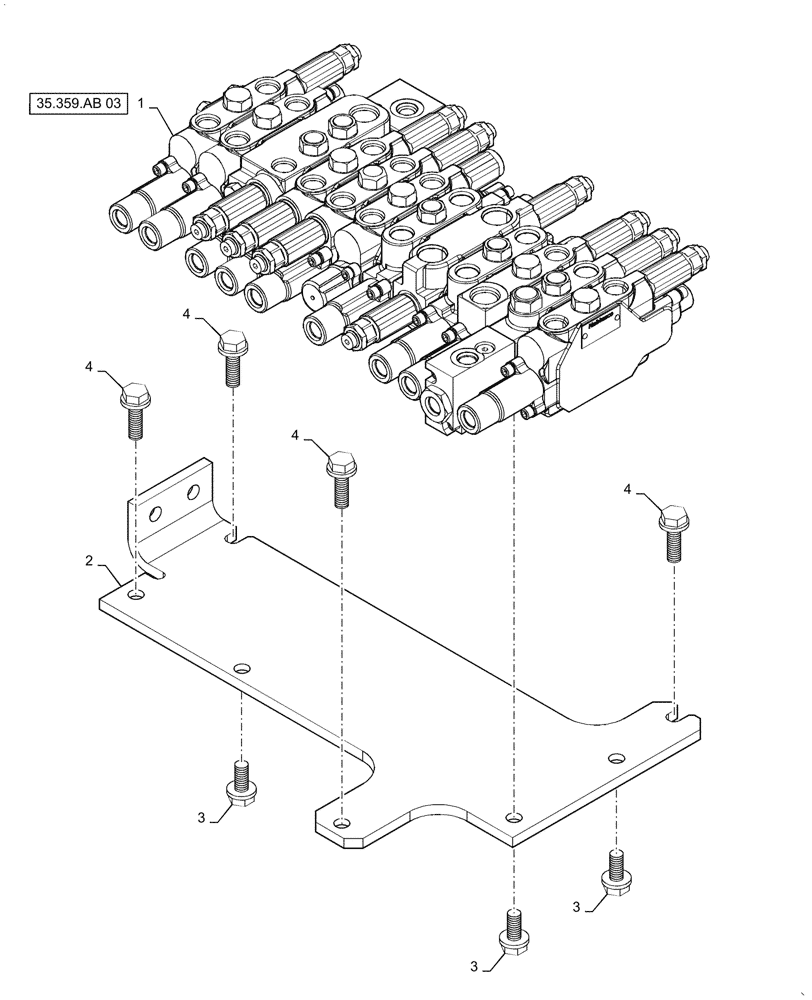 35.359.AB 03
1
4
4
4
4
2
3
3
3