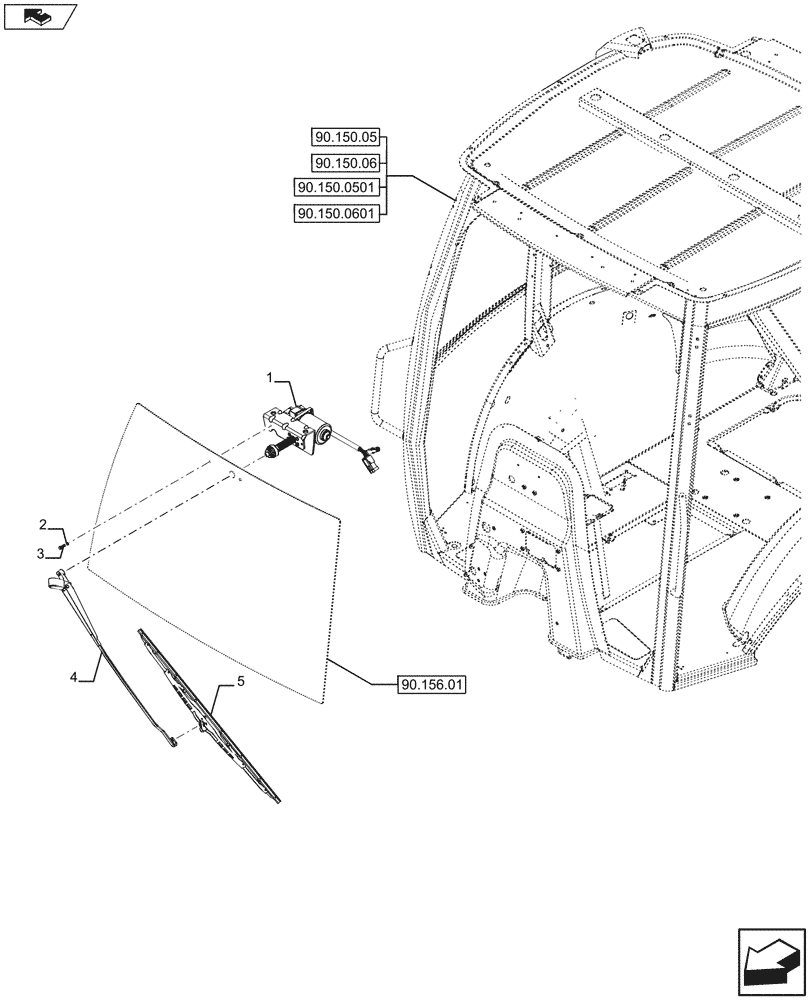 90.150.05
90.150.06
90.150.0501
90.150.0601

1

2
3

4

5

90.156.01