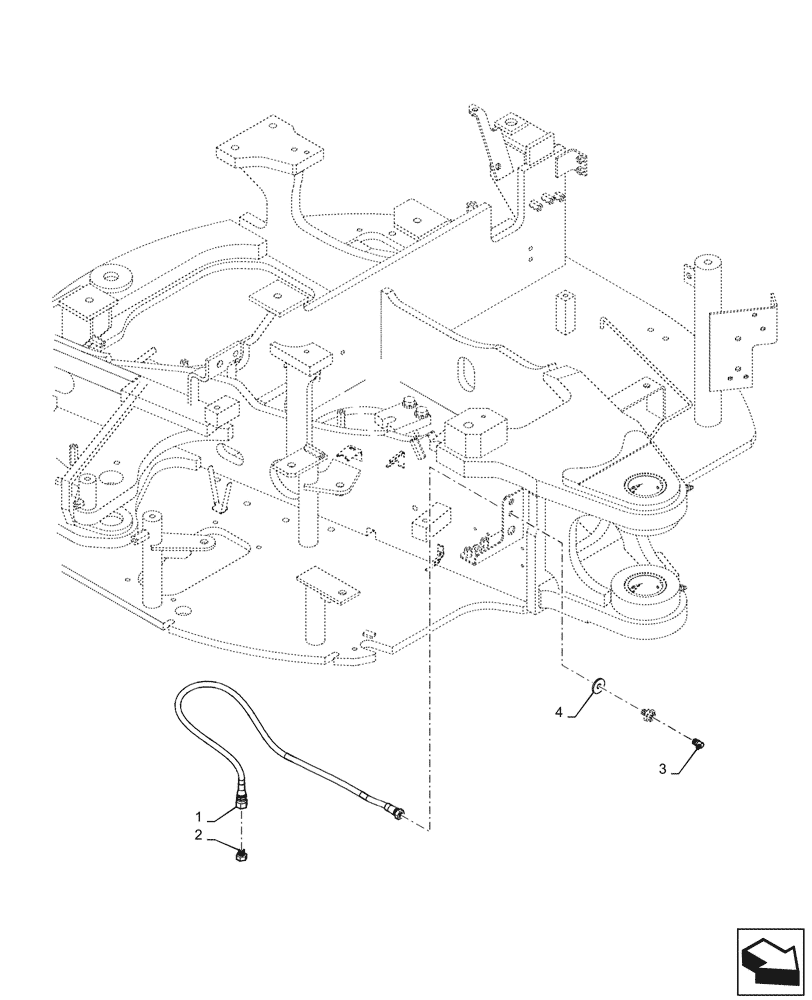 4
3
1
2