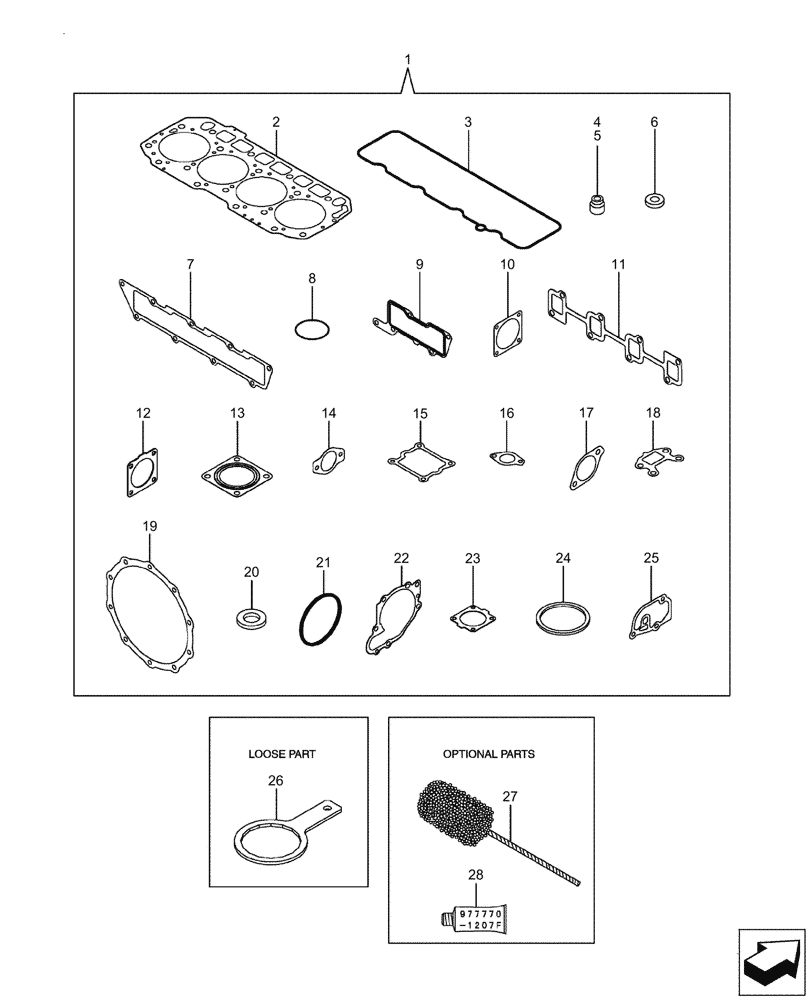 1

2

3

4
5

6

7

8

9

10

11

12

13

14

15

16

17

18

19

20

21

22

23

24

25

LOOSE PART

26

OPTIONAL PARTS

27

28

977770
-1207F