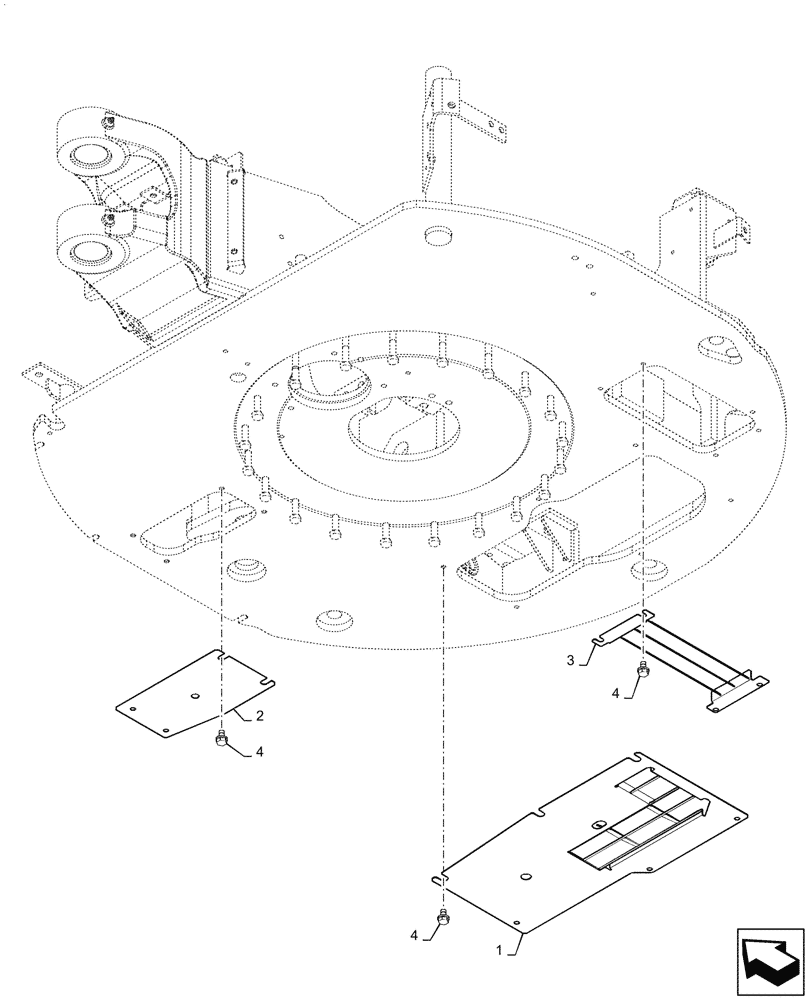 3
4
2
4
4
1