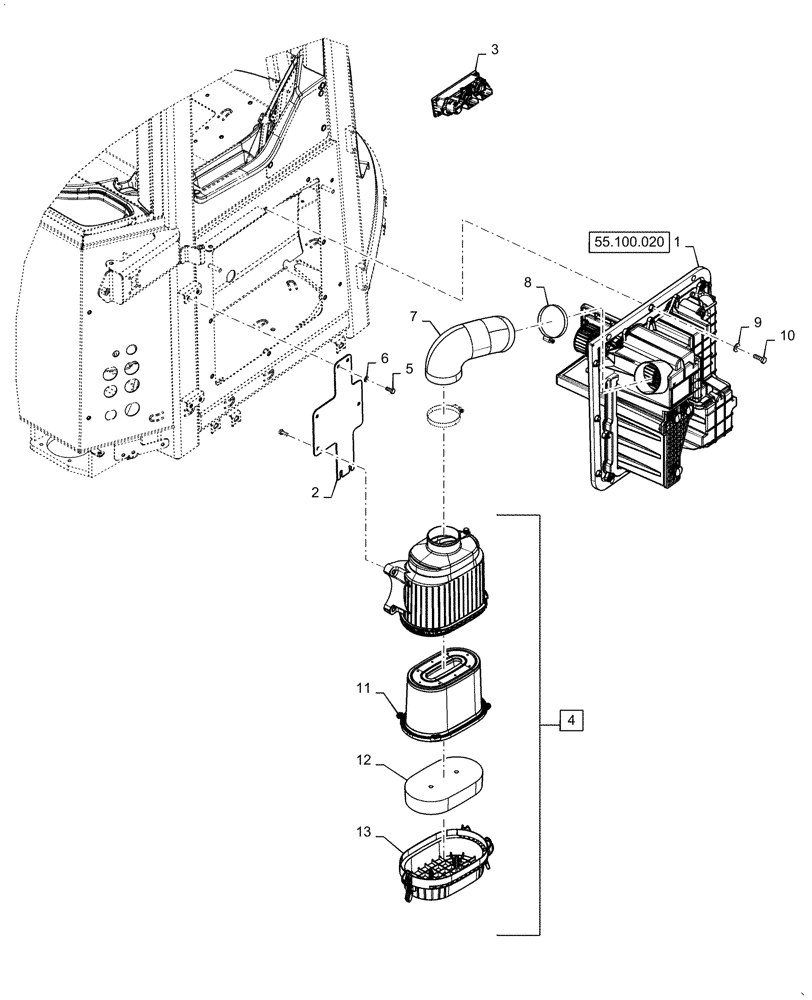 3

55.100.020 1

8

7

9

10

6

5

2

11

4

12

13