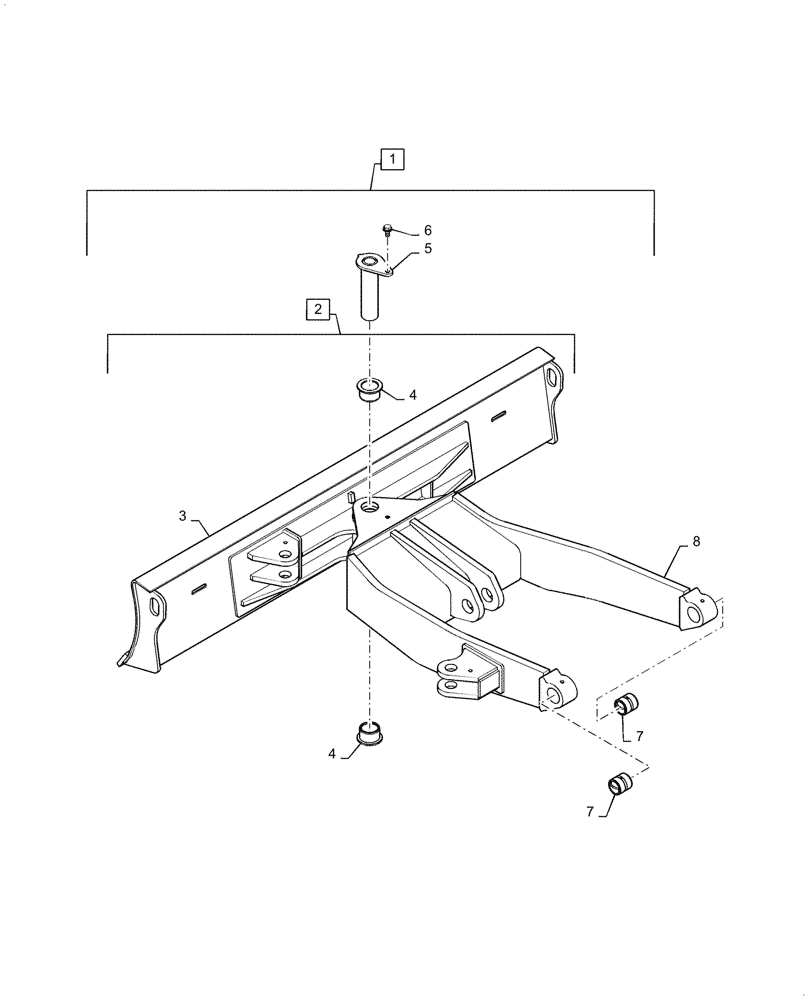 1
6
5
2
4
3
8
4
7
7