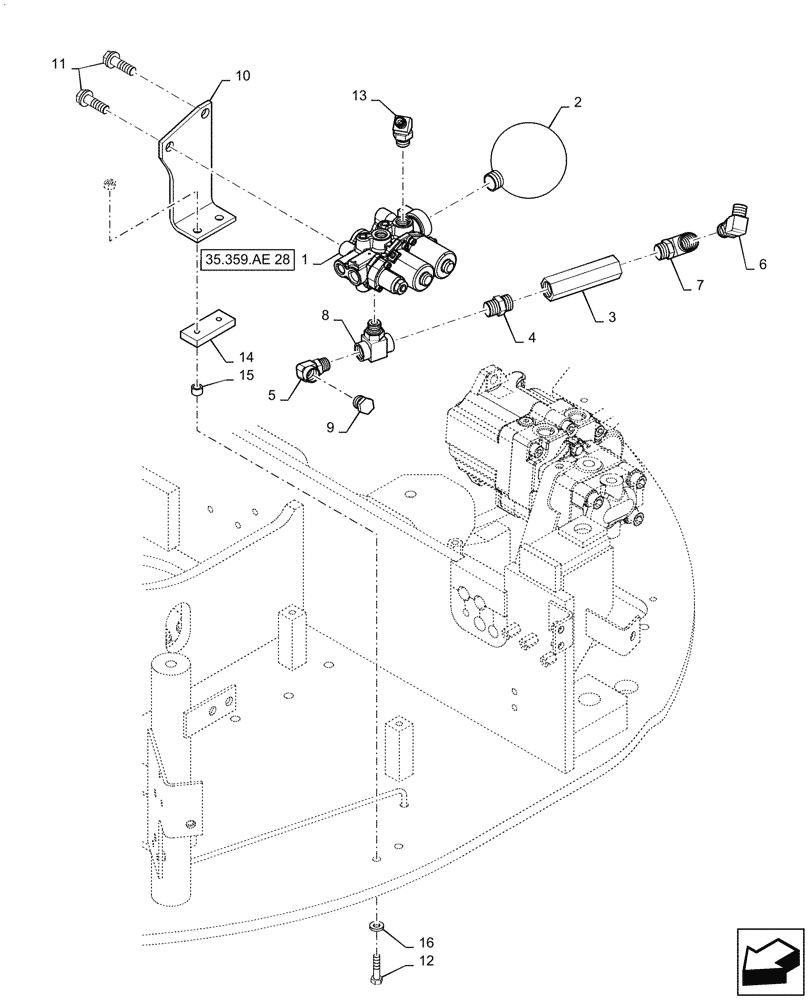 11
10
13
2
35.359.AE 28
1
6
7
3
8
4
14
15
5
9
16
12