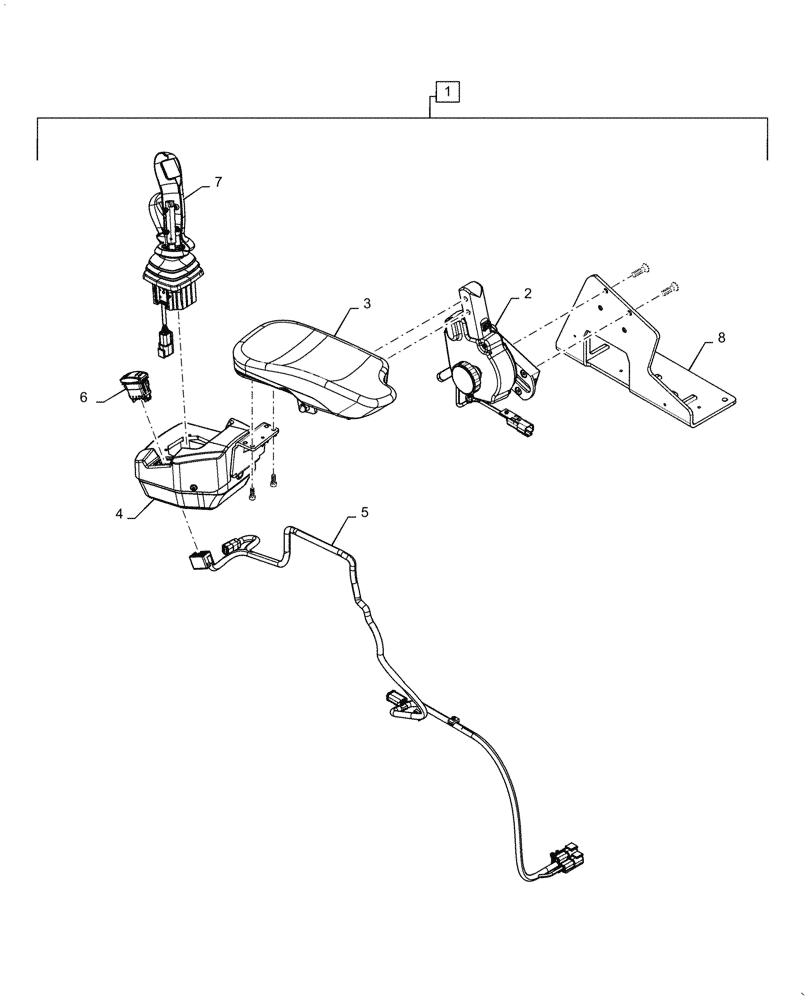 1
7
3
2
8
6
4
5