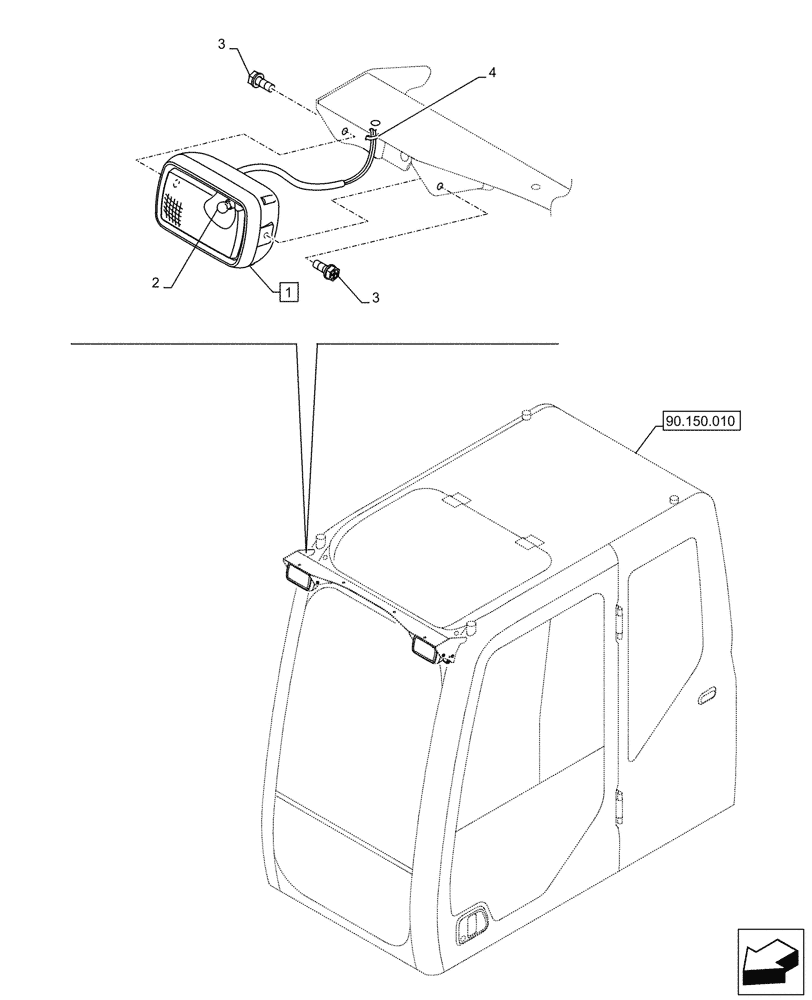 3
4
2
1
3
90.150.010