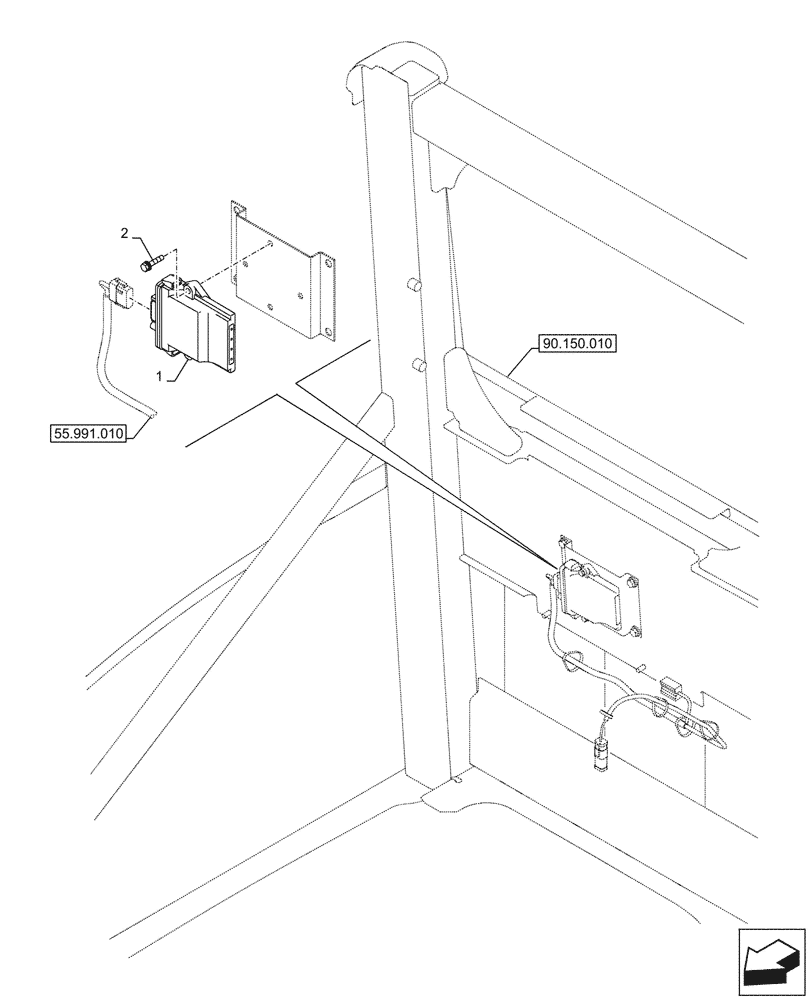 2

1

55.991.010

90.150.010