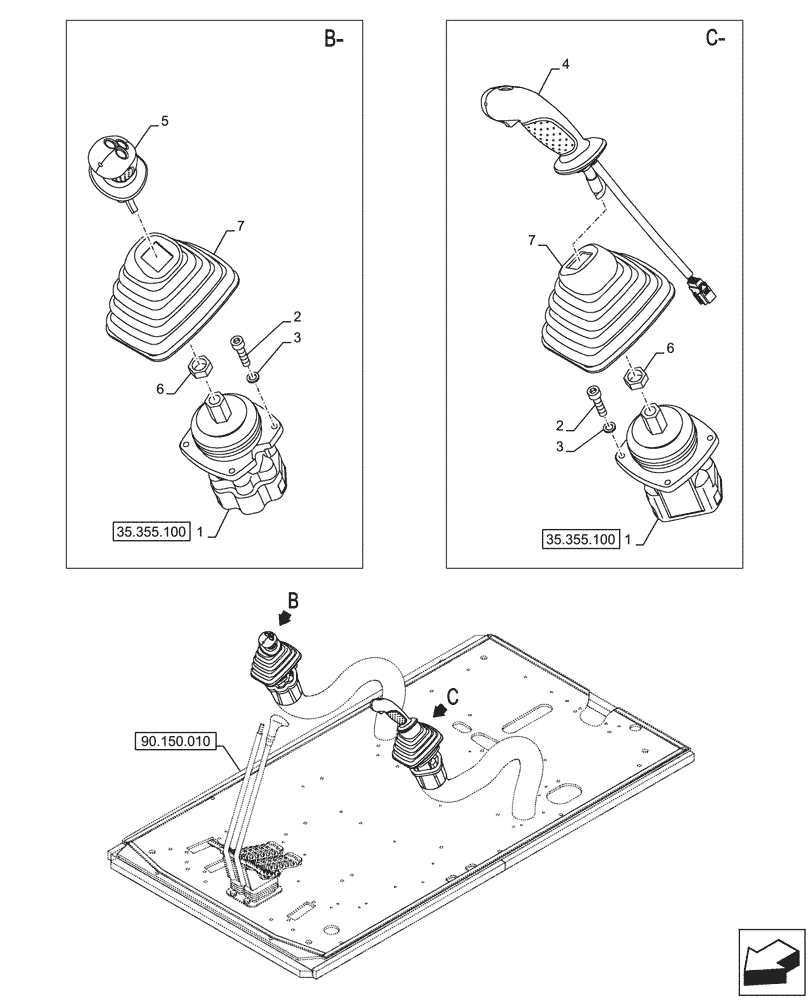 B-

5

7

2

3

6

35.355.100 1

C-

4

7

6

2

3

35.355.100 1

B

C

90.150.010