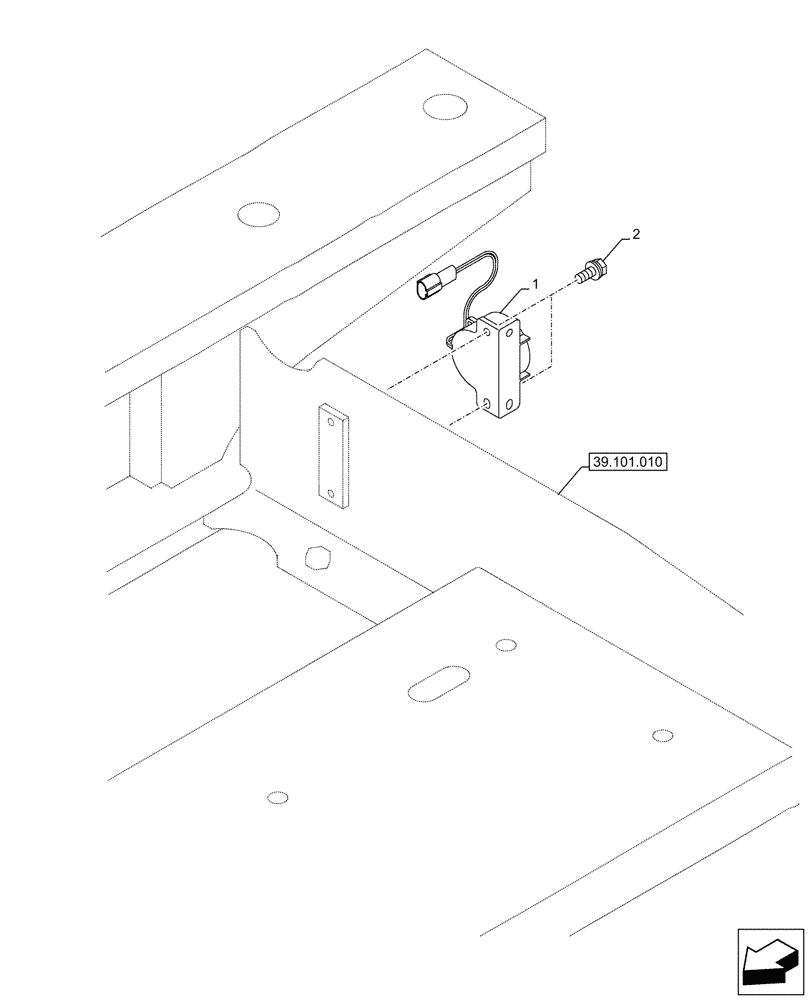 2
1
39.101.010