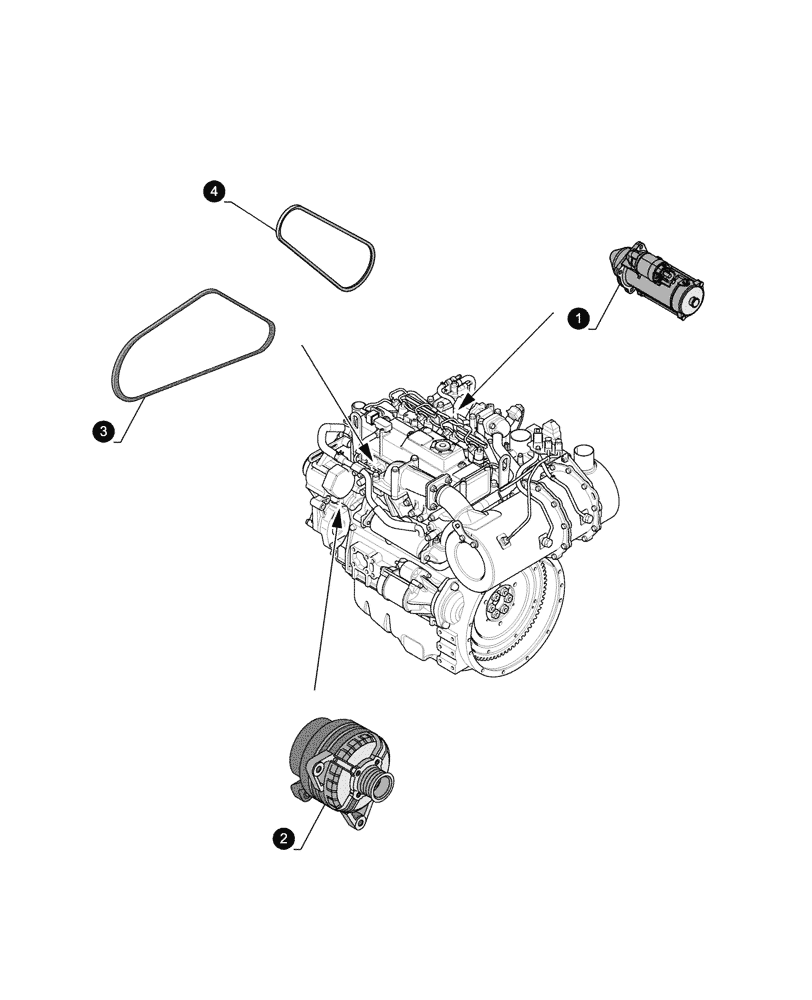 4
1
3
2